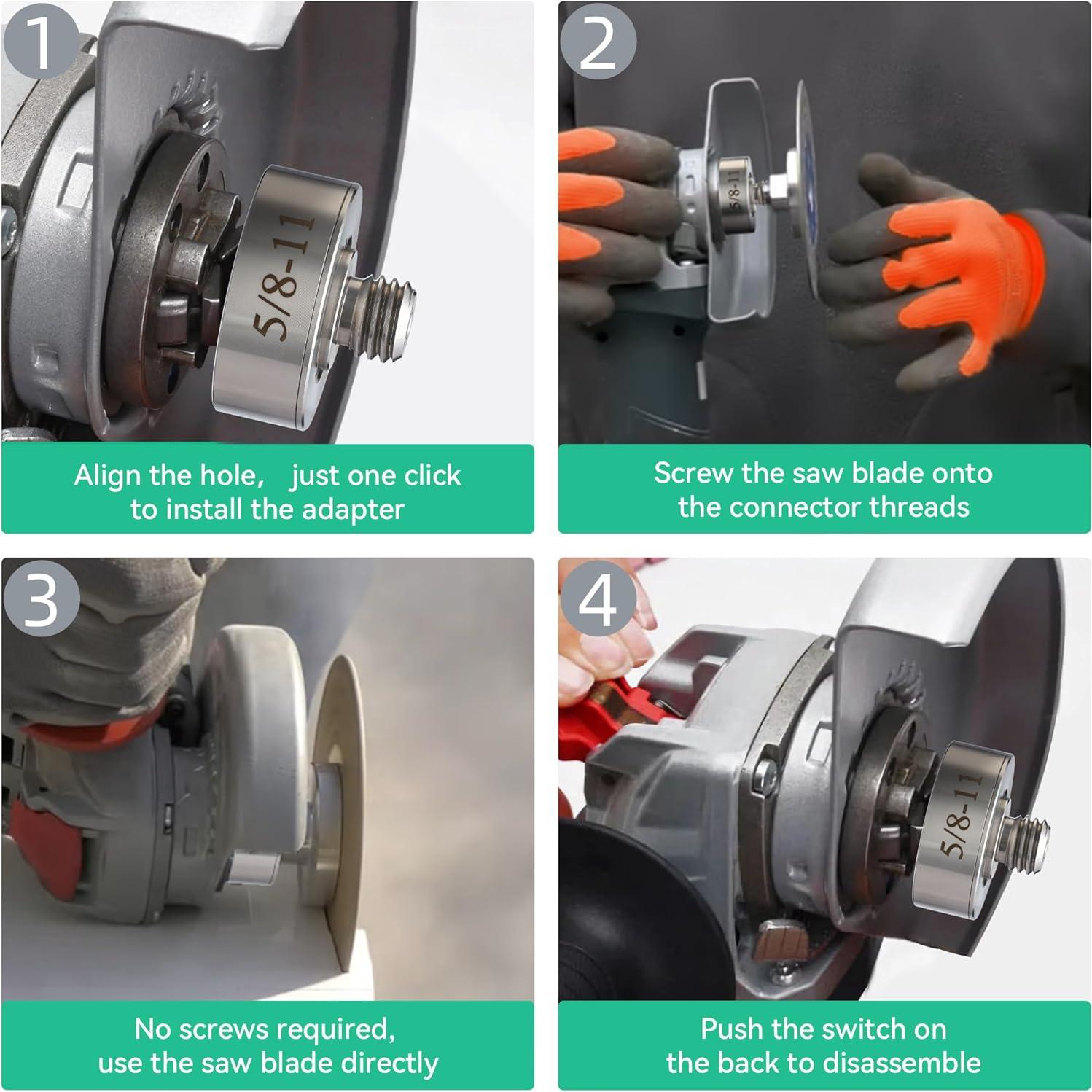 1

5/8-11

Align the hole, just one click to install the adapter

2

5/8-11

Screw the saw blade onto the connector threads

3

No screws required, use the saw blade directly

4

5/8-11

Push the switch on the back to disassemble