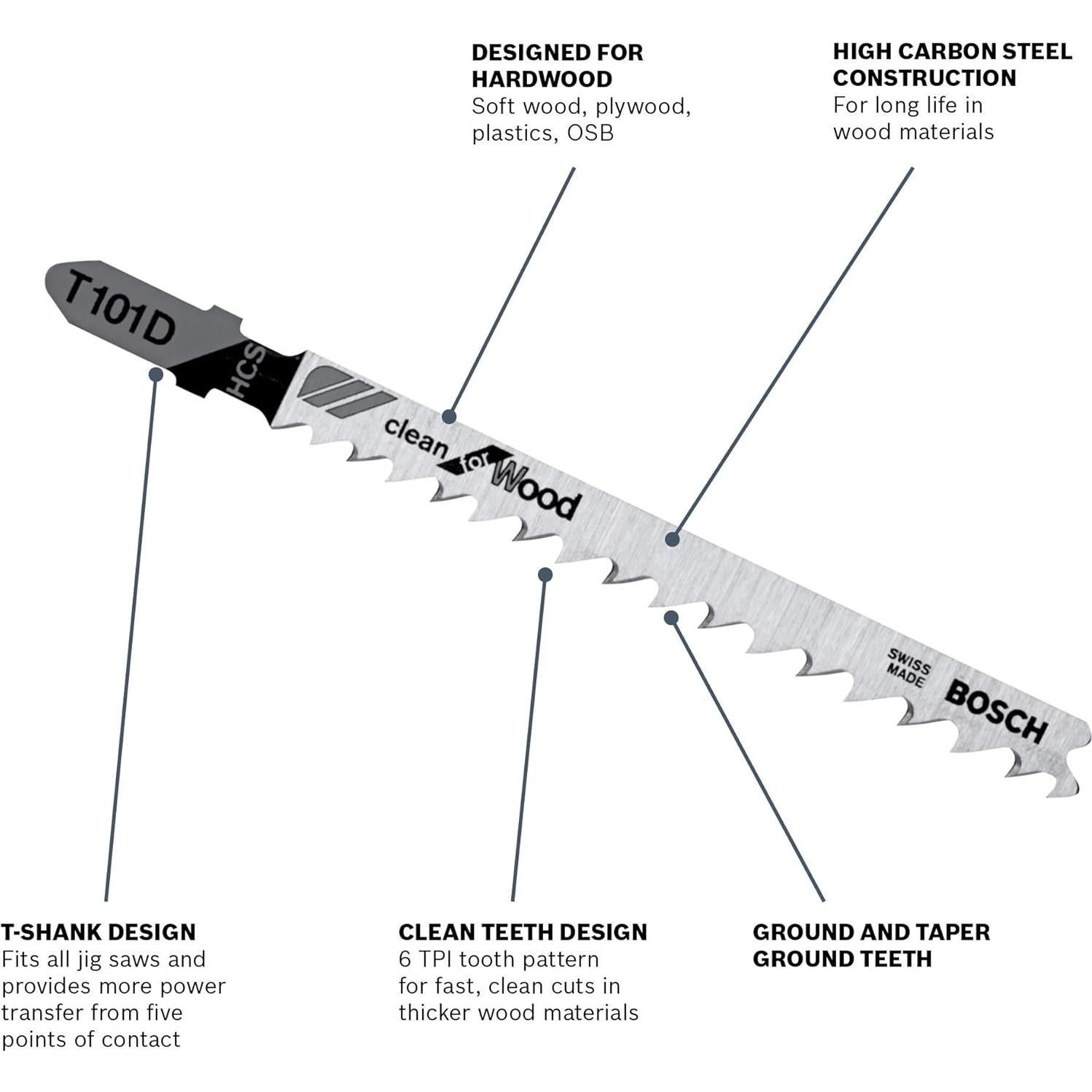 DESIGNED FOR HARDWOOD
Soft wood, plywood, plastics, OSB

HIGH CARBON STEEL CONSTRUCTION
For long life in wood materials

T101D
HCS
clean for Wood
SWISS MADE
BOSCH

T-SHANK DESIGN
Fits all jig saws and provides more power transfer from five points of contact

CLEAN TEETH DESIGN
6 TPI tooth pattern for fast, clean cuts in thicker wood materials

GROUND AND TAPER GROUND TEETH