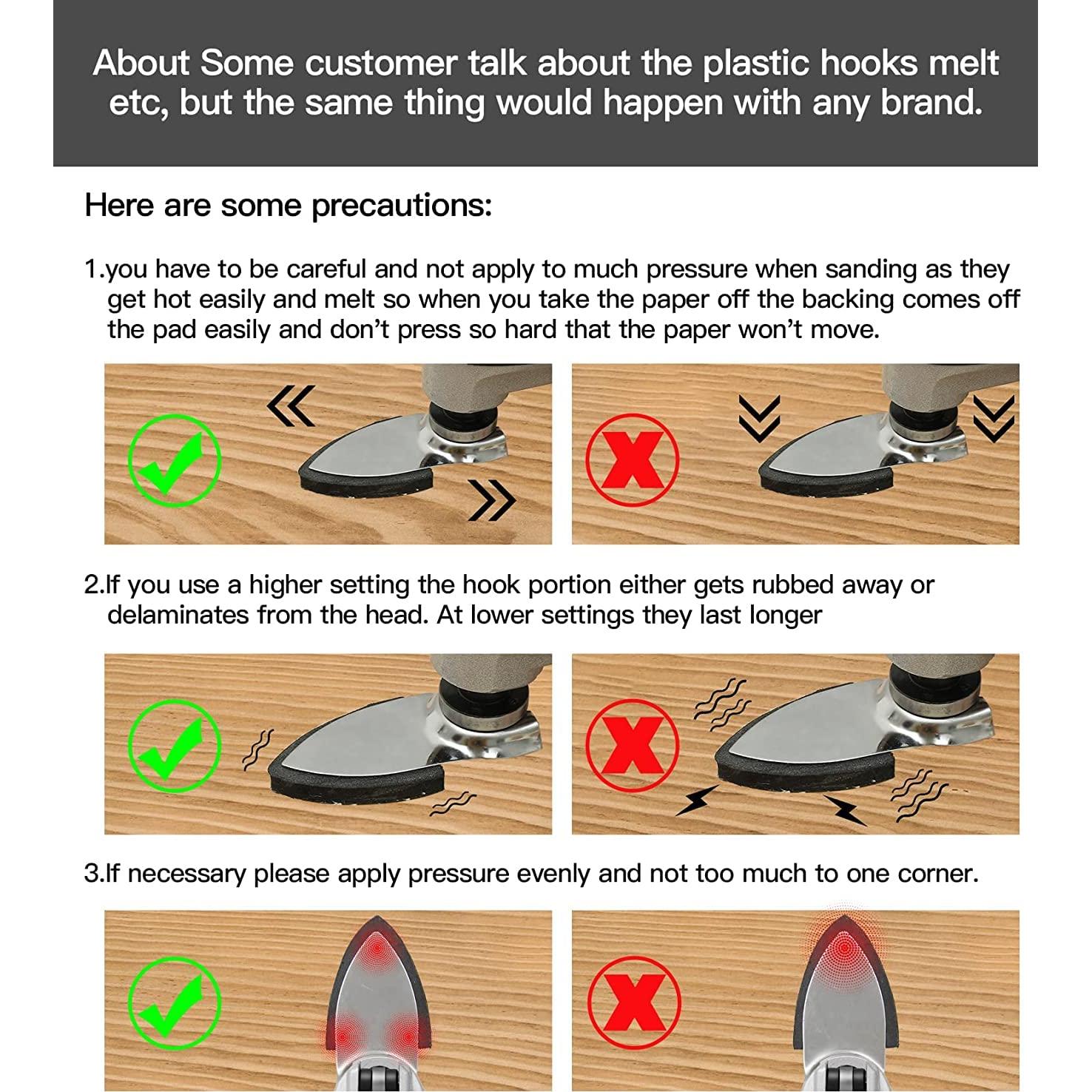 About Some customer talk about the plastic hooks melt etc, but the same thing would happen with any brand.

Here are some precautions:

1.you have to be careful and not apply to much pressure when sanding as they get hot easily and melt so when you take the paper off the backing comes off the pad easily and don't press so hard that the paper won't move.

2.If you use a higher setting the hook portion either gets rubbed away or delaminates from the head. At lower settings they last longer

3.If necessary please apply pressure evenly and not too much to one corner.