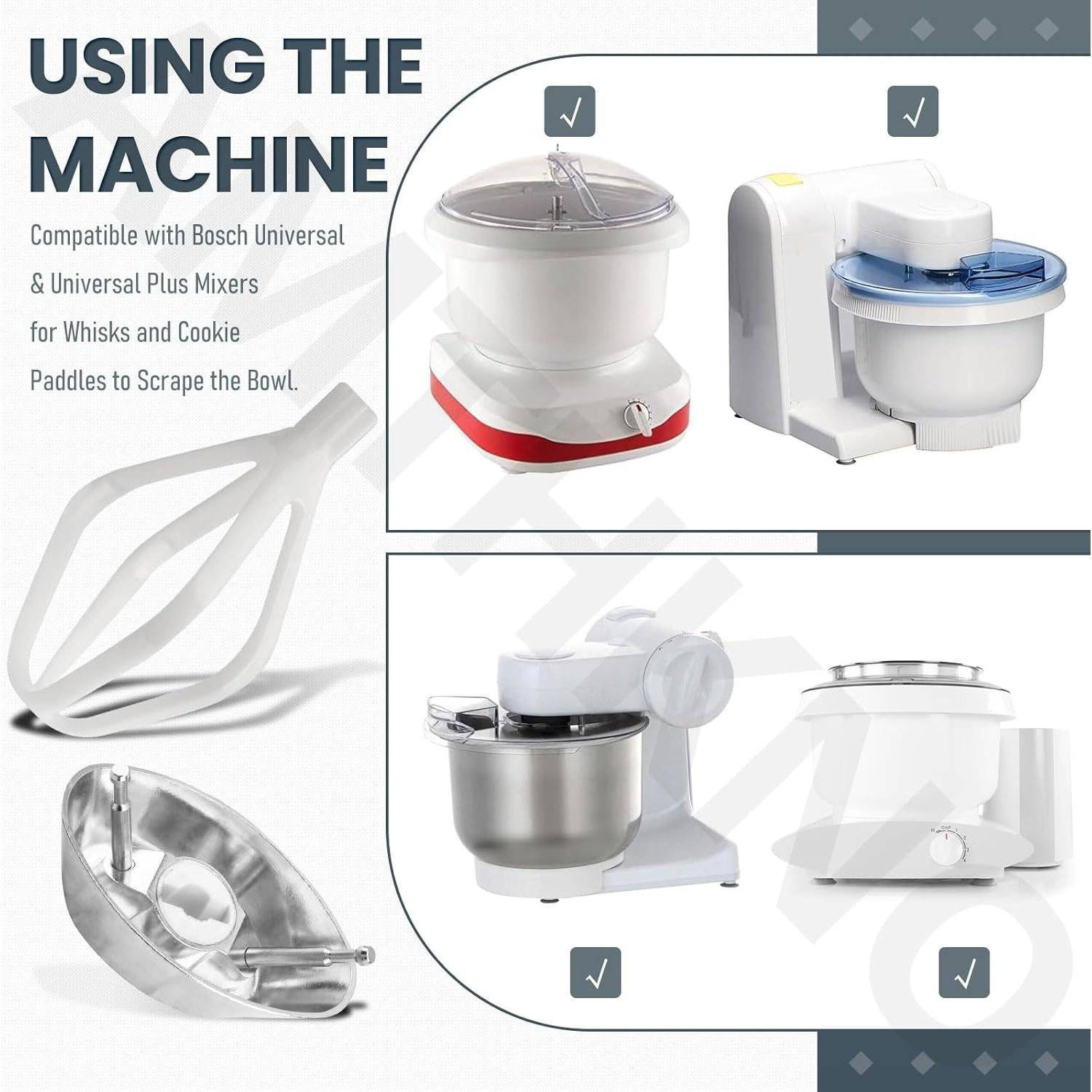 USING THE MACHINE

Compatible with Bosch Universal & Universal Plus Mixers for Whisks and Cookie Paddles to Scrape the Bowl.

√
√
√
√