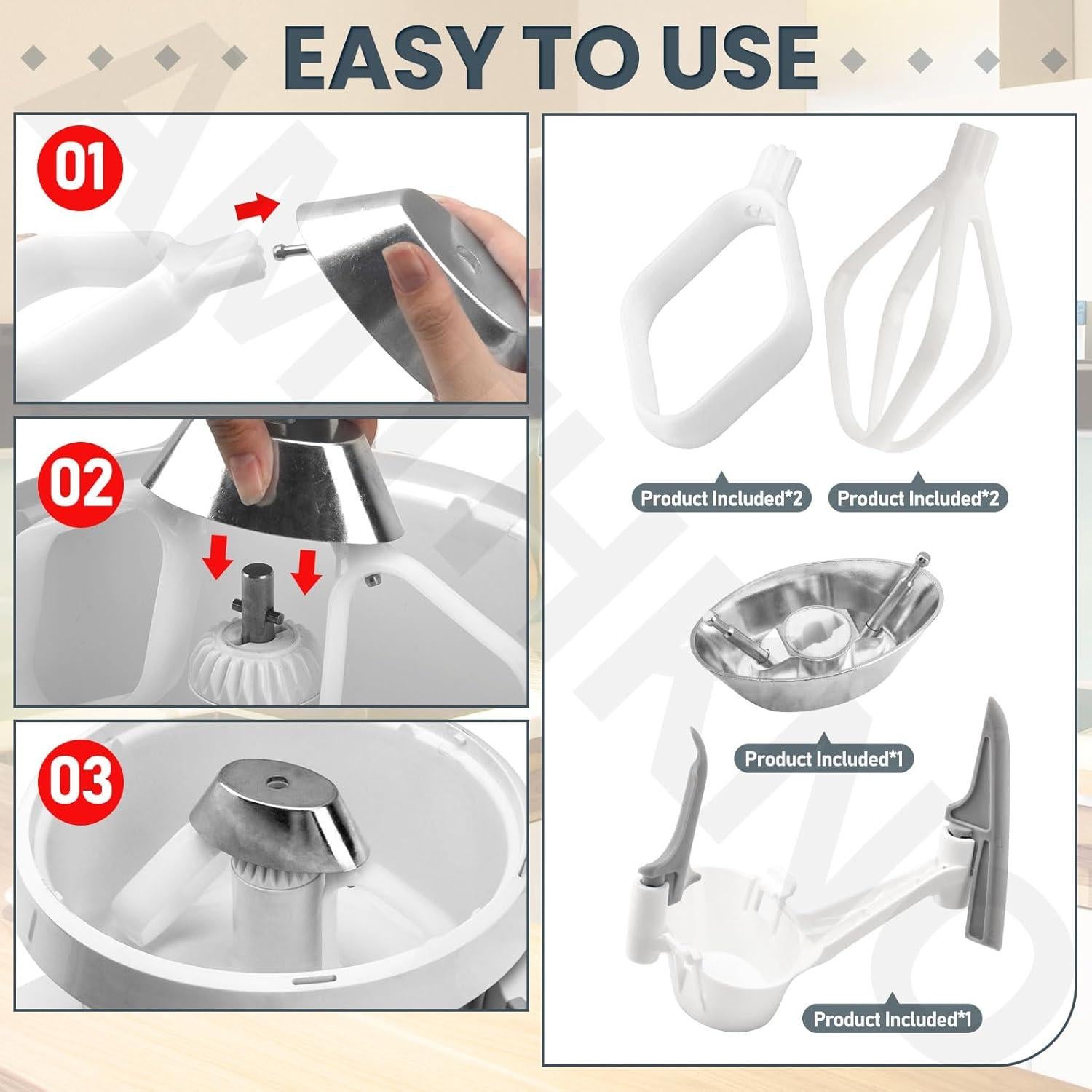 EASY TO USE

01

02

03

Product Included*2

Product Included*2

Product Included*1

Product Included*1