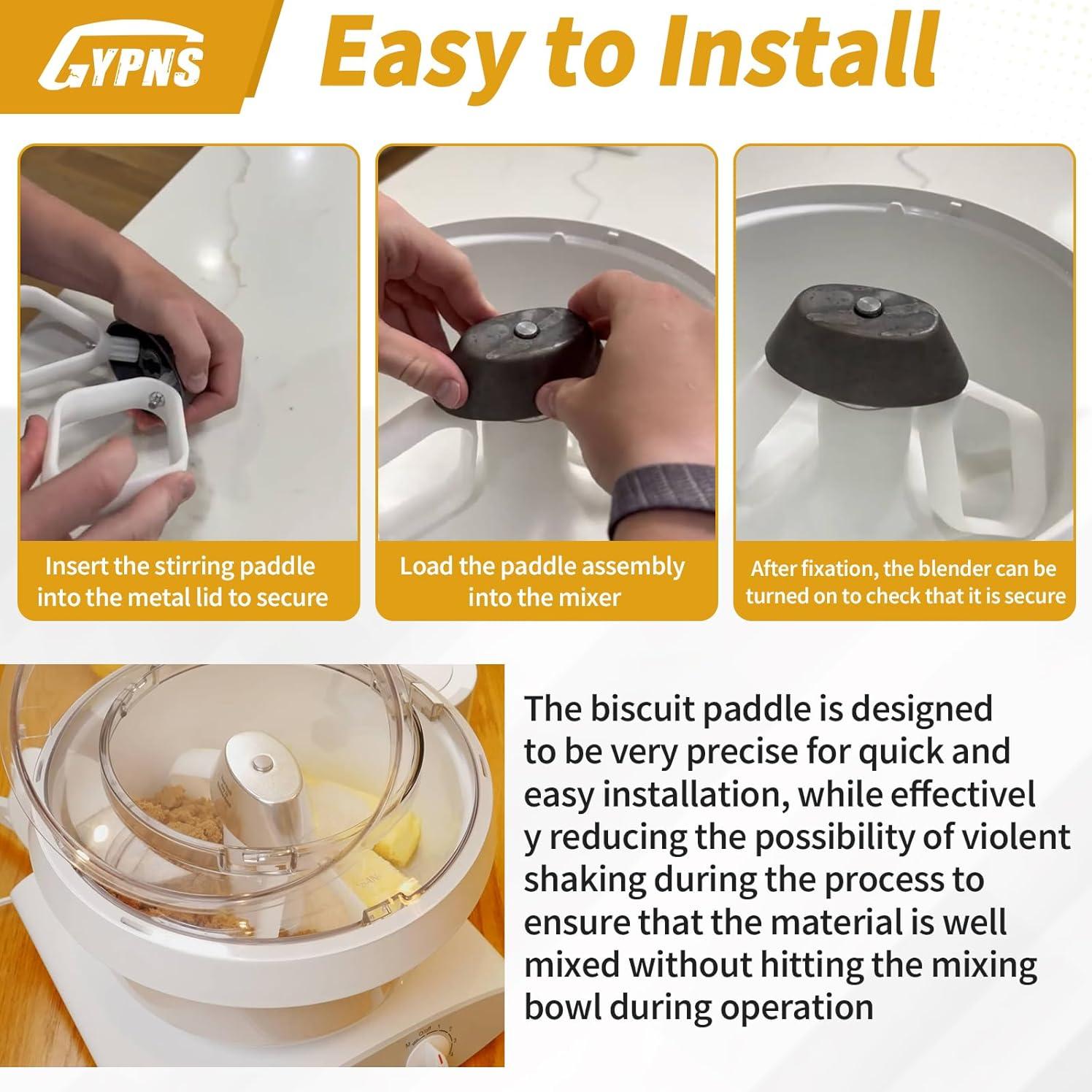 GYPNS

Easy to Install

Insert the stirring paddle into the metal lid to secure

Load the paddle assembly into the mixer

After fixation, the blender can be turned on to check that it is secure

The biscuit paddle is designed to be very precise for quick and easy installation, while effectivel y reducing the possibility of violent shaking during the process to ensure that the material is well mixed without hitting the mixing bowl during operation