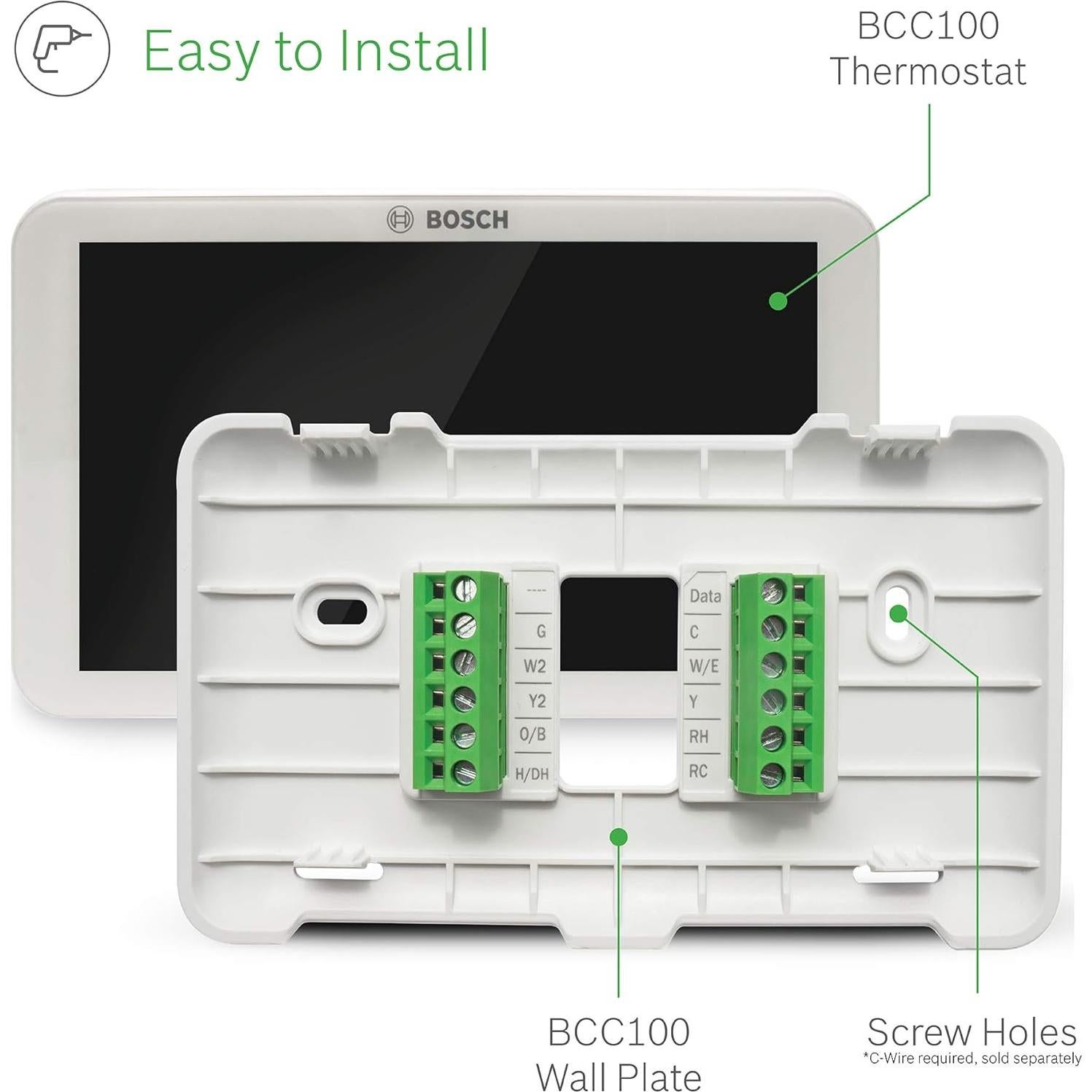 Easy to Install

BCC100 Thermostat

BOSCH

----
G
W2
Y2
O/B
H/DH

Data
C
W/E
Y
RH
RC

BCC100 Wall Plate

Screw Holes
*C-Wire required, sold separately