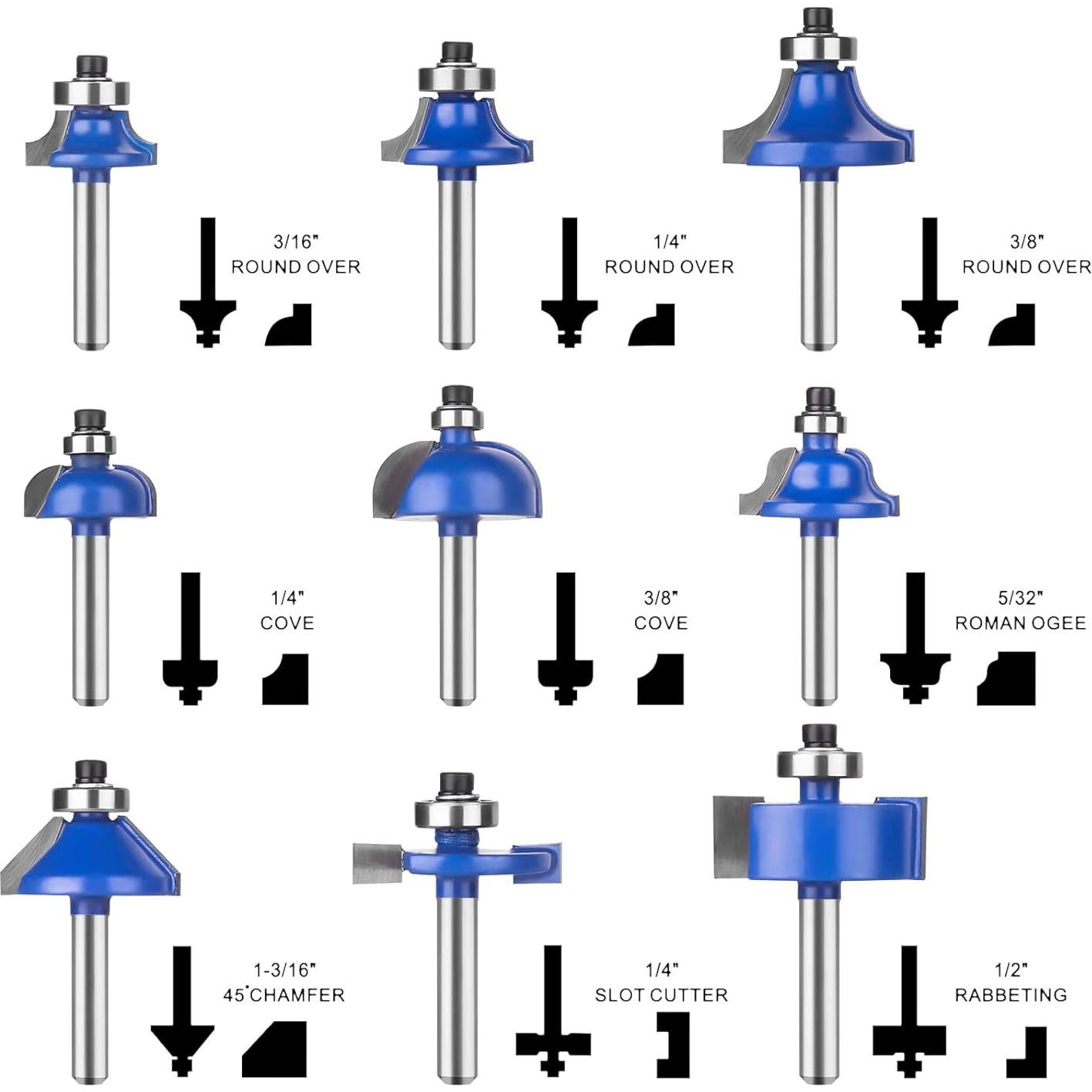 3/16"
ROUND OVER

1/4"
ROUND OVER

3/8"
ROUND OVER

1/4"
COVE

3/8"
COVE

5/32"
ROMAN OGEE

1-3/16"
45°CHAMFER

1/4"
SLOT CUTTER

1/2"
RABBETING