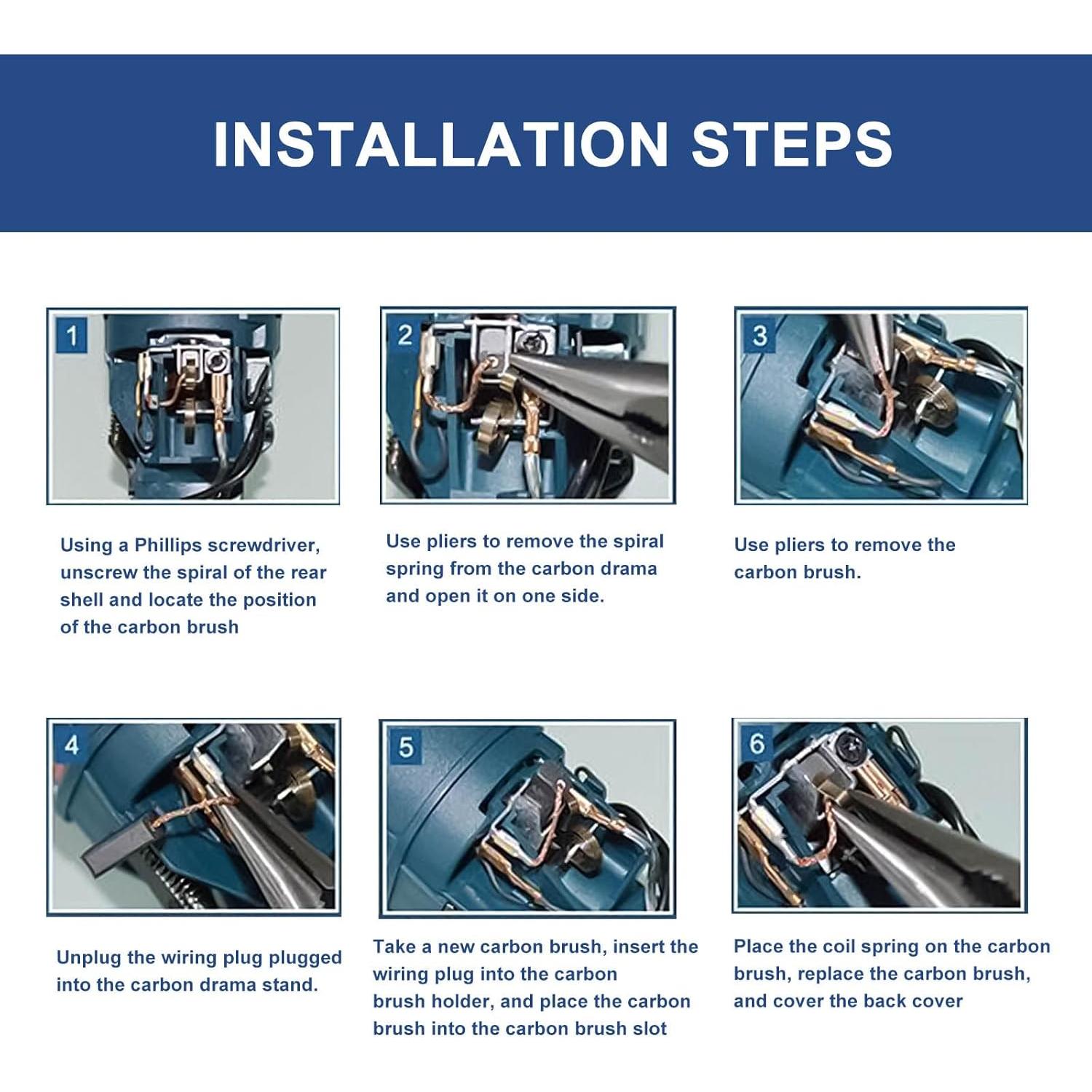 INSTALLATION STEPS

1

Using a Phillips screwdriver, unscrew the spiral of the rear shell and locate the position of the carbon brush

2

Use pliers to remove the spiral spring from the carbon drama and open it on one side.

3

Use pliers to remove the carbon brush.

4

Unplug the wiring plug plugged into the carbon drama stand.

5

Take a new carbon brush, insert the wiring plug into the carbon brush holder, and place the carbon brush into the carbon brush slot

6

Place the coil spring on the carbon brush, replace the carbon brush, and cover the back cover