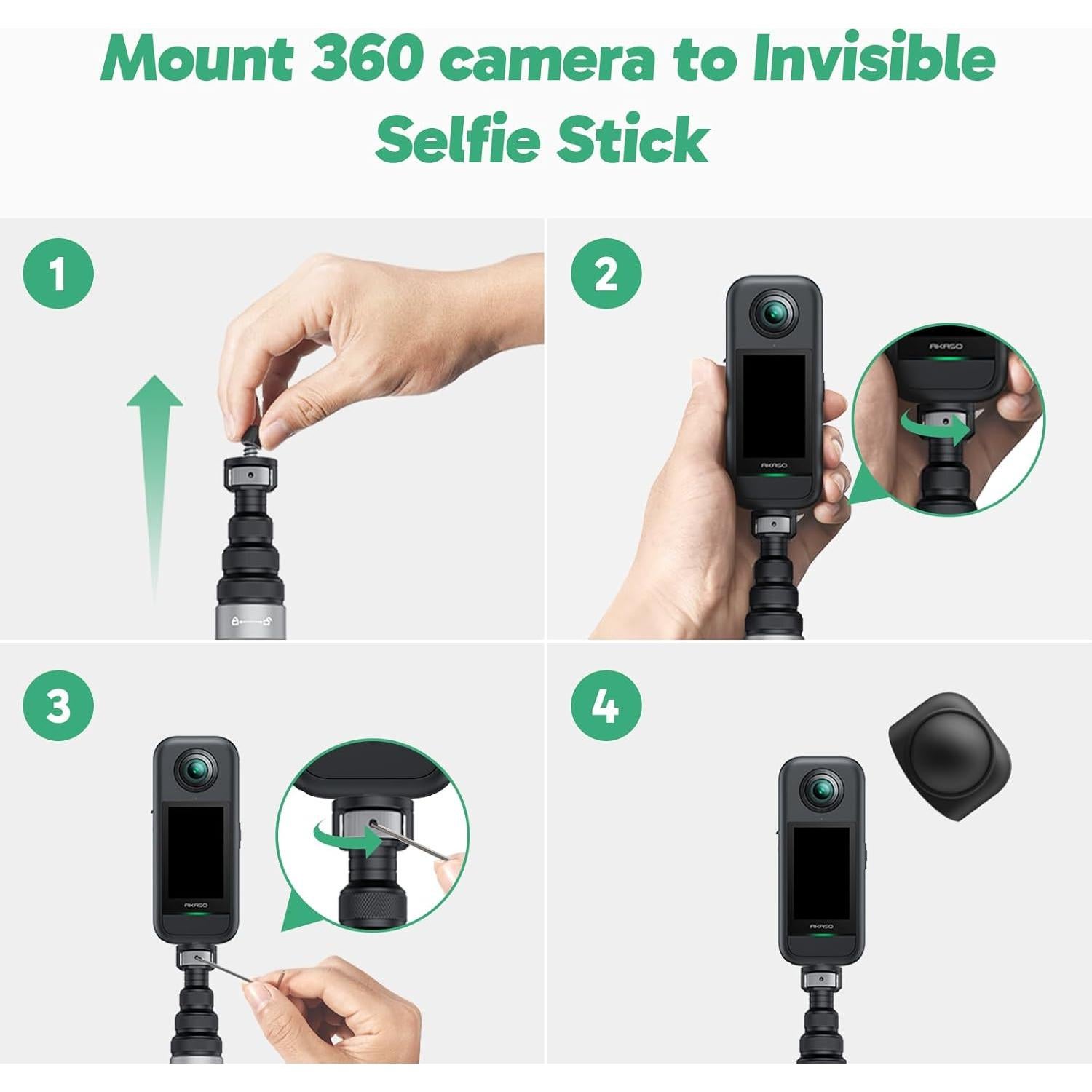 Mount 360 camera to Invisible Selfie Stick

1

2

AKASO

AKASO

3

AKASO

4

AKASO