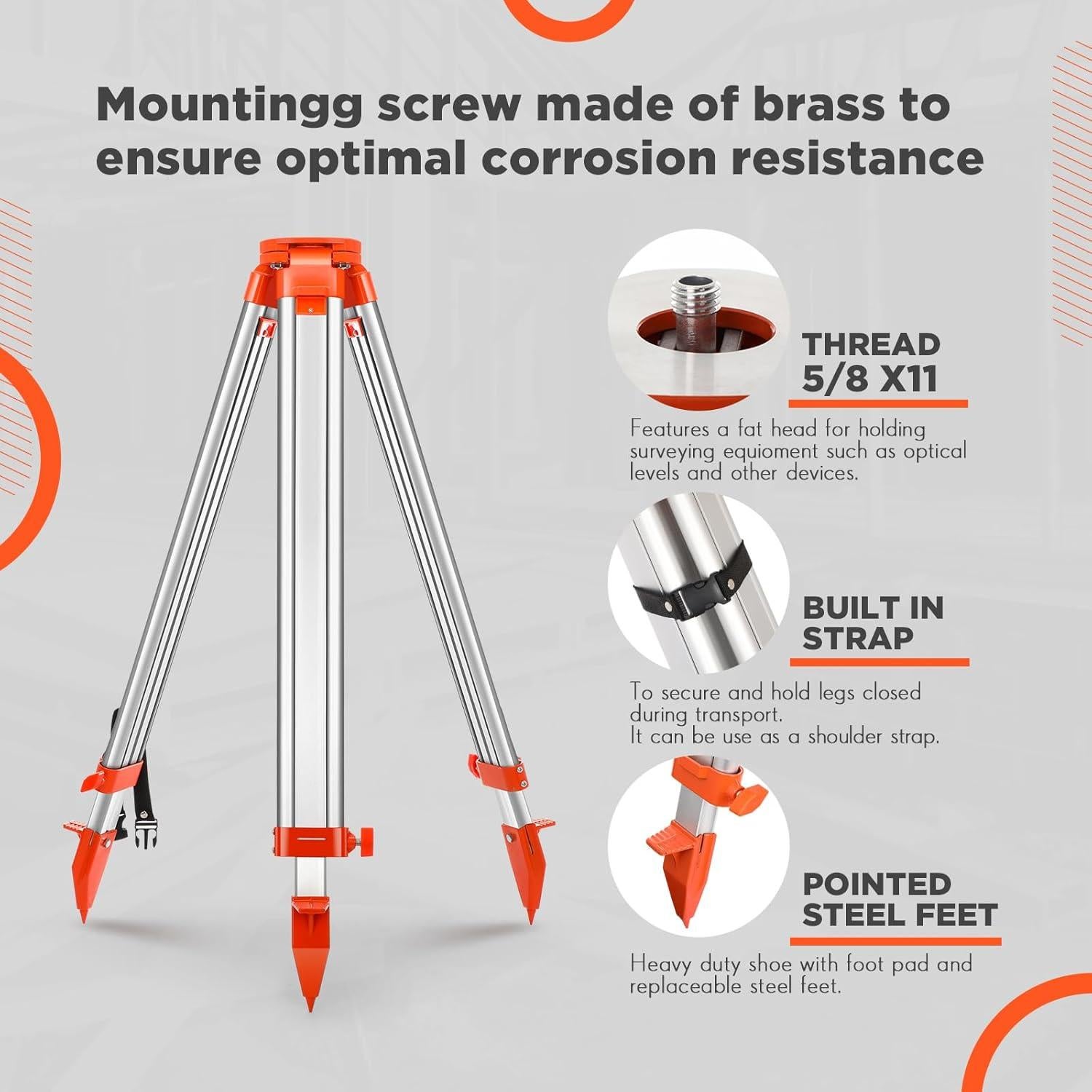 Mountingg screw made of brass to ensure optimal corrosion resistance

THREAD
5/8 X11

Features a fat head for holding surveying equioment such as optical levels and other devices.

BUILT IN
STRAP

To secure and hold legs closed during transport.
It can be use as a shoulder strap.

POINTED
STEEL FEET

Heavy duty shoe with foot pad and replaceable steel feet.