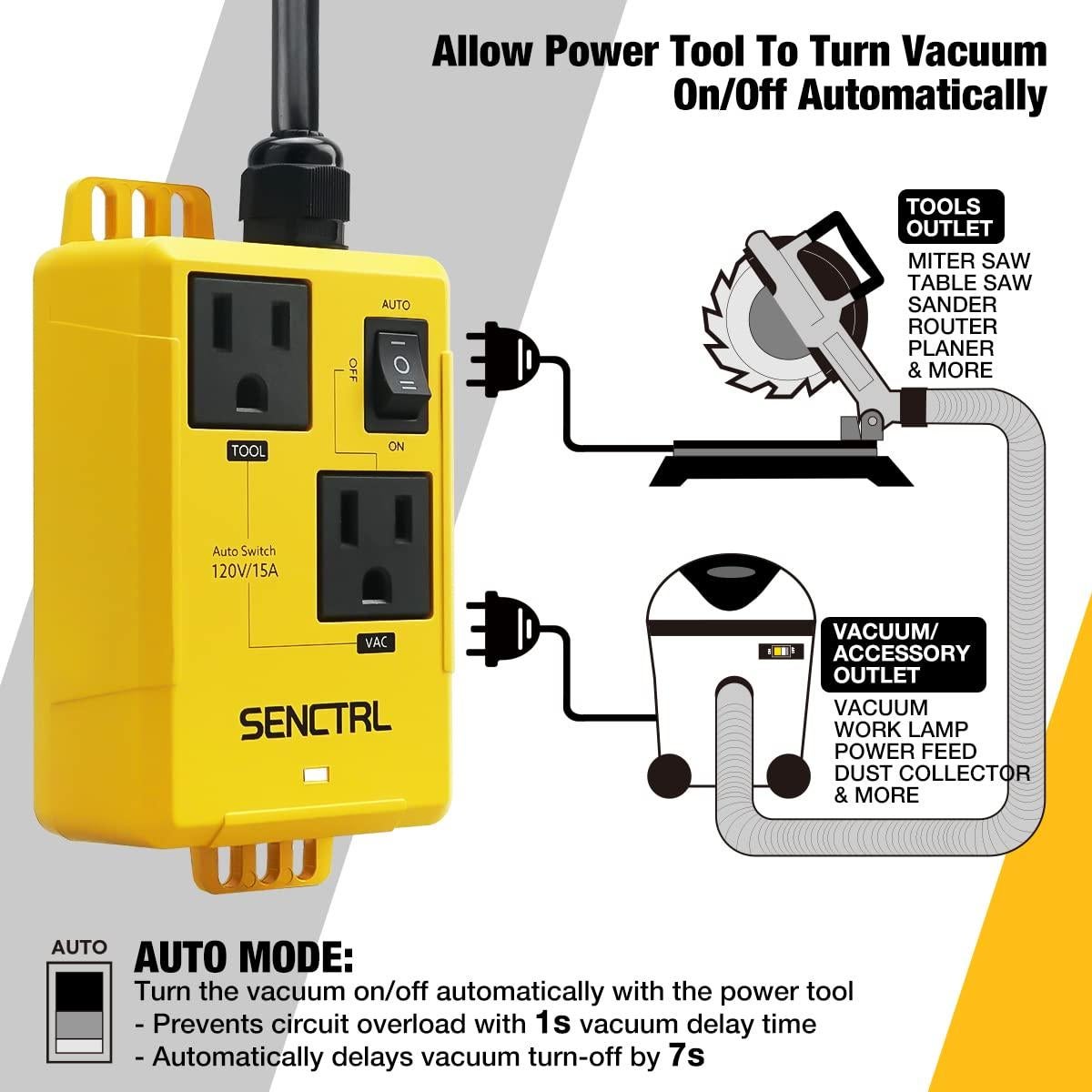 Allow Power Tool To Turn Vacuum On/Off Automatically

AUTO
OFF
ON
TOOL
Auto Switch
120V/15A
VAC
SENCTRL

TOOLS OUTLET
MITER SAW
TABLE SAW
SANDER
ROUTER
PLANER
& MORE

VACUUM/ ACCESSORY OUTLET
VACUUM
WORK LAMP
POWER FEED
DUST COLLECTOR
& MORE

AUTO
AUTO MODE:
Turn the vacuum on/off automatically with the power tool
- Prevents circuit overload with 1s vacuum delay time
- Automatically delays vacuum turn-off by 7s