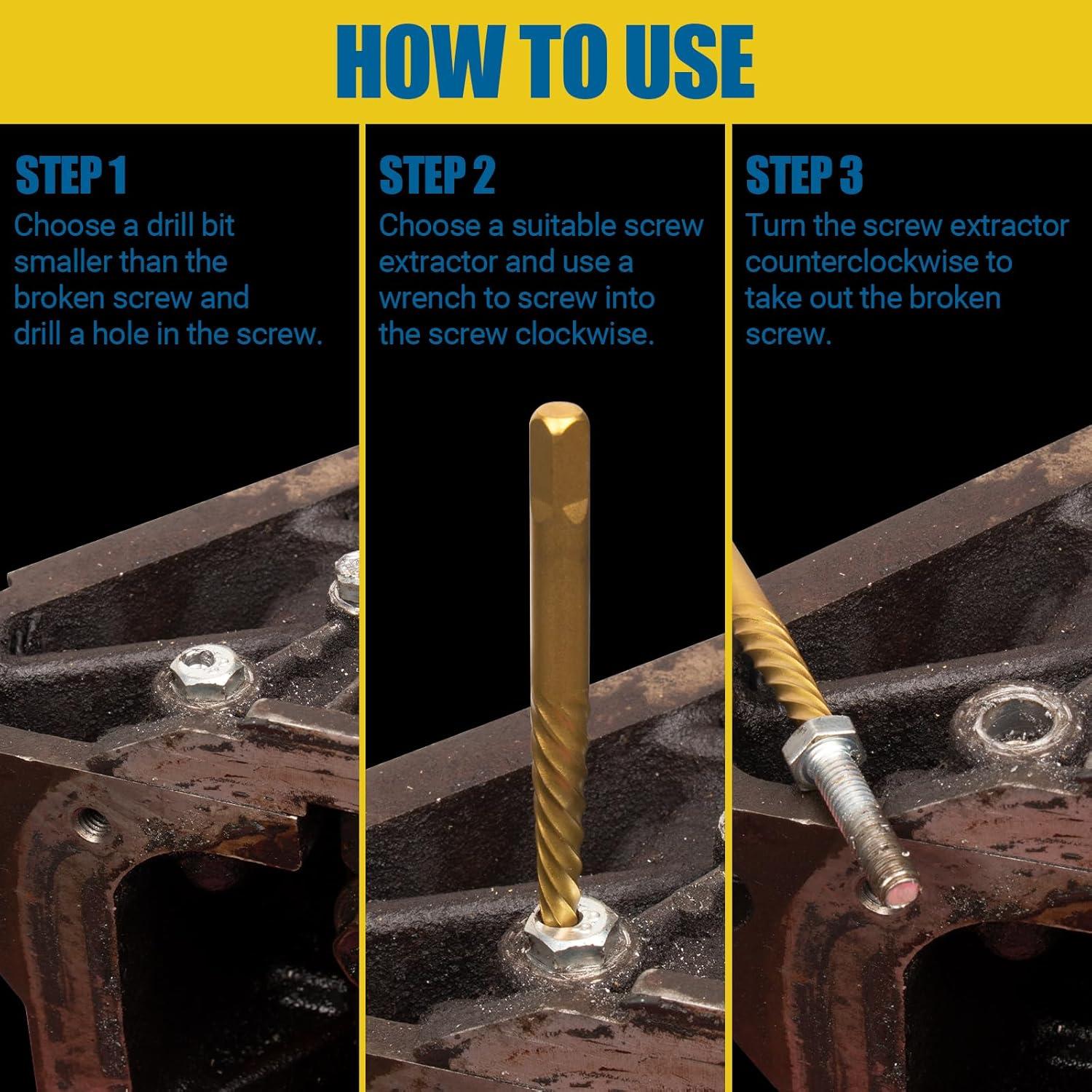 HOW TO USE

STEP 1
Choose a drill bit smaller than the broken screw and drill a hole in the screw.

STEP 2
Choose a suitable screw extractor and use a wrench to screw into the screw clockwise.

STEP 3
Turn the screw extractor counterclockwise to take out the broken screw.