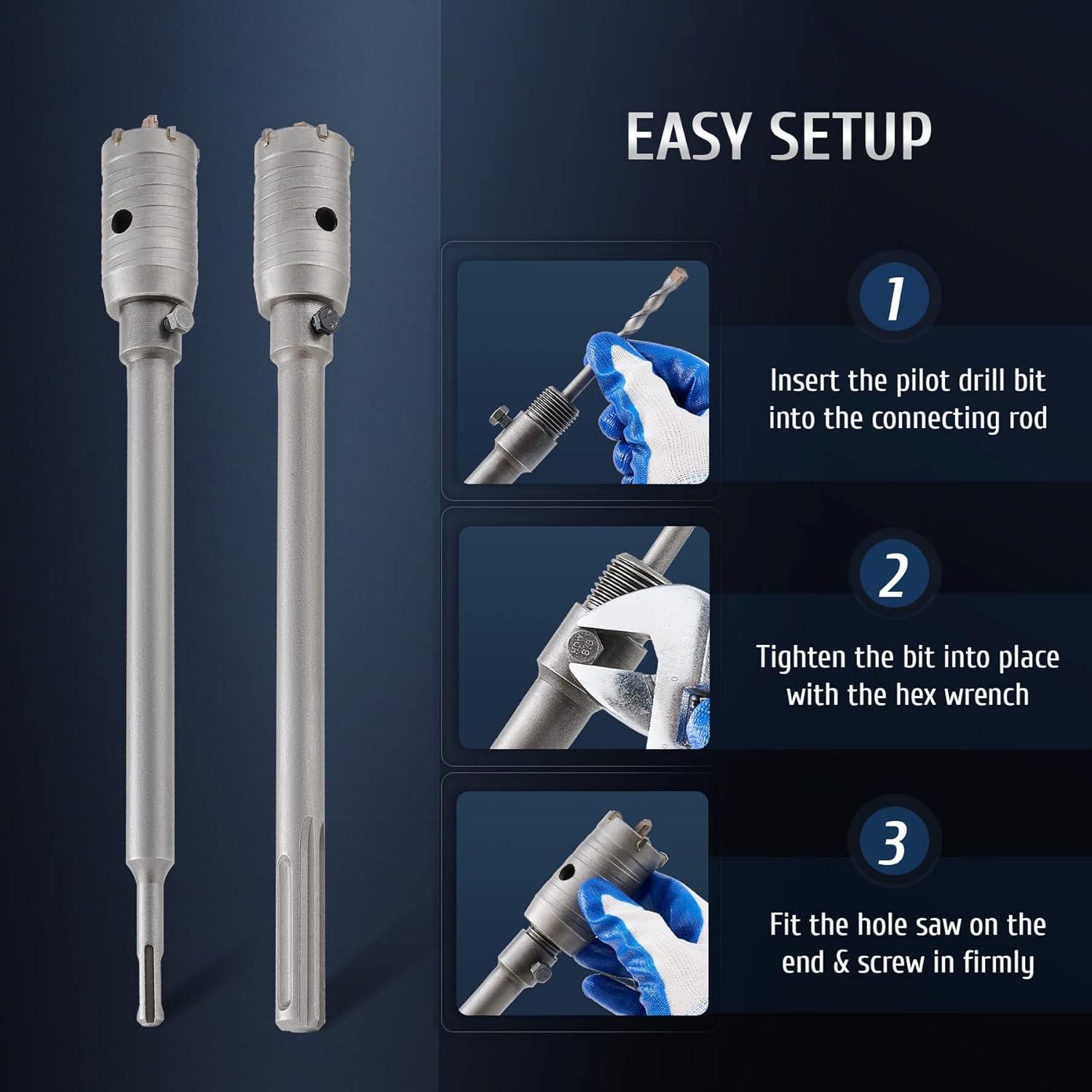 EASY SETUP

1

Insert the pilot drill bit into the connecting rod

2

Tighten the bit into place with the hex wrench

3

Fit the hole saw on the end & screw in firmly