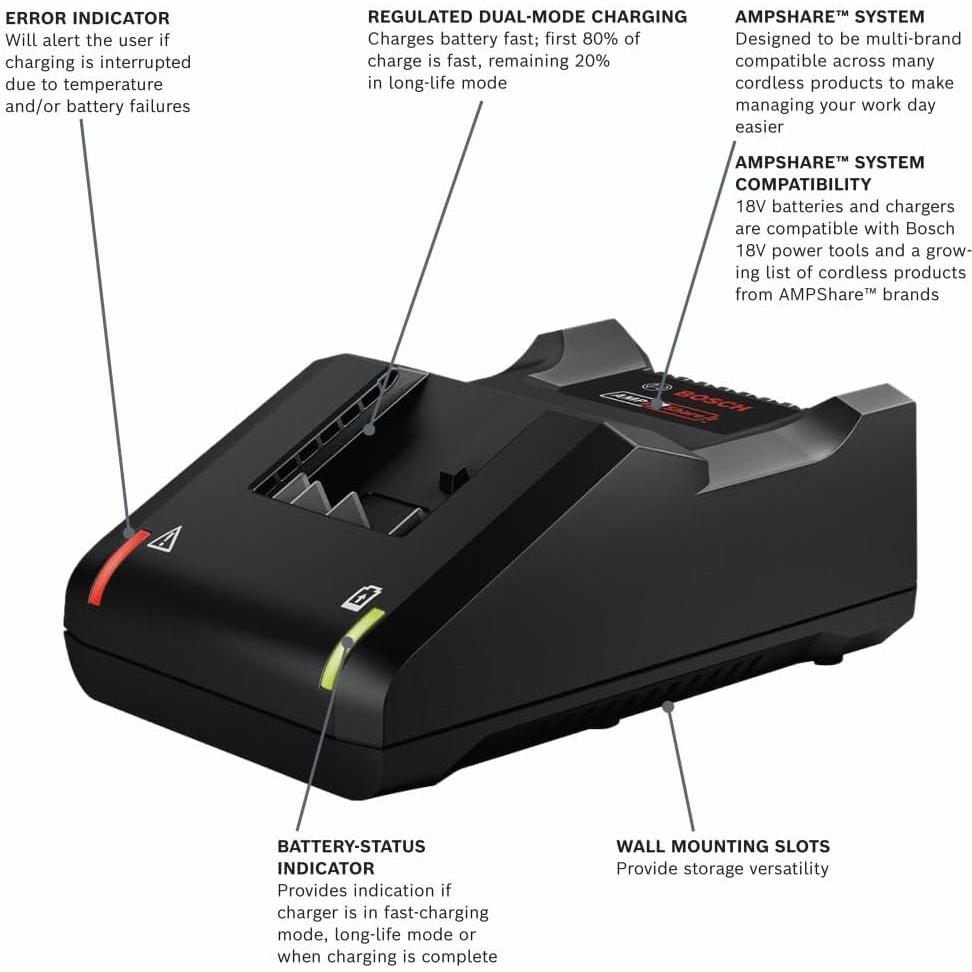 ERROR INDICATOR
Will alert the user if charging is interrupted due to temperature and/or battery failures

REGULATED DUAL-MODE CHARGING
Charges battery fast; first 80% of charge is fast, remaining 20% in long-life mode

AMPSHARE™ SYSTEM
Designed to be multi-brand compatible across many cordless products to make managing your work day easier

AMPSHARE™ SYSTEM COMPATIBILITY
18V batteries and chargers are compatible with Bosch 18V power tools and a growing list of cordless products from AMPShare™ brands

BOSCH
AMPShare

BATTERY-STATUS INDICATOR
Provides indication if charger is in fast-charging mode, long-life mode or when charging is complete

WALL MOUNTING SLOTS
Provide storage versatility