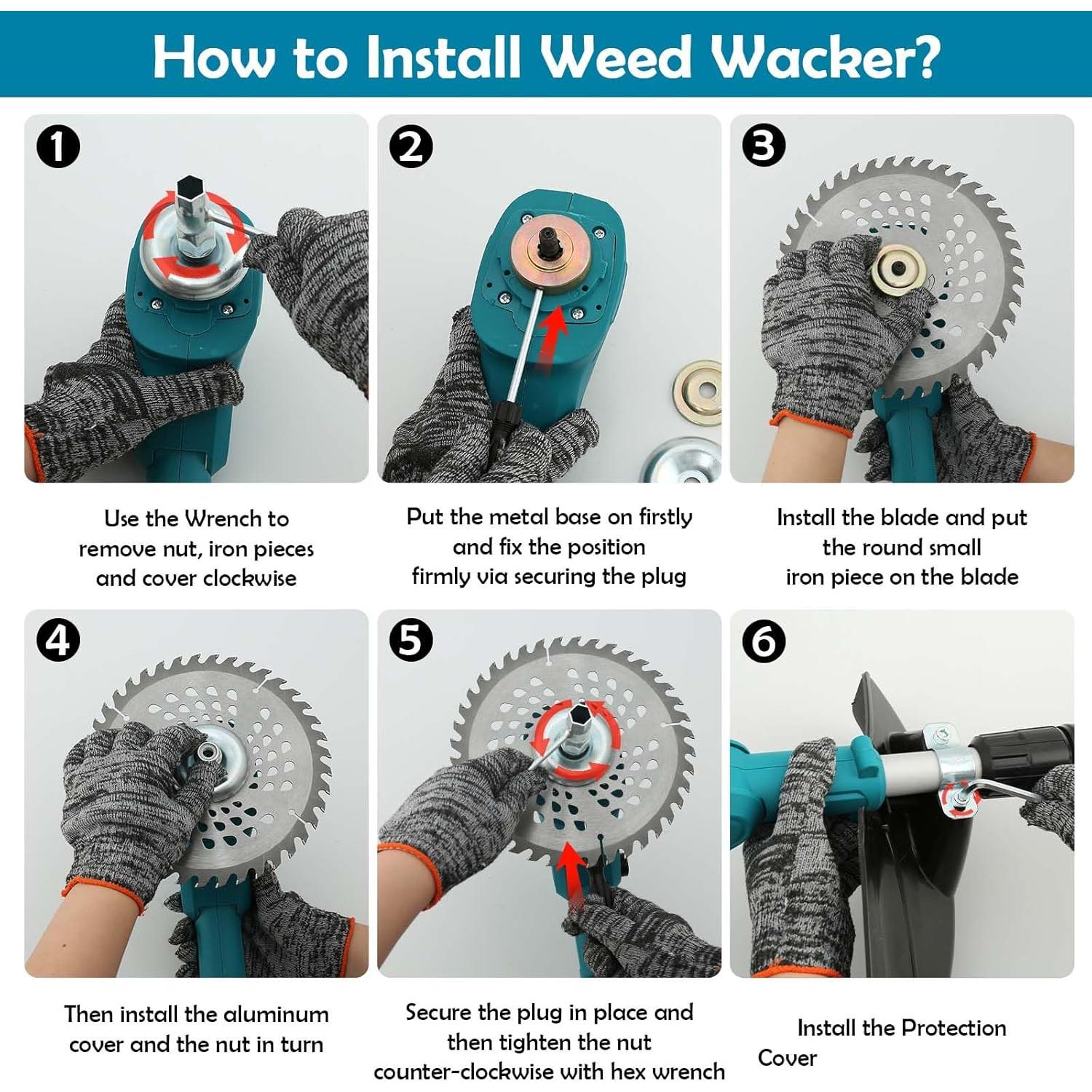 How to Install Weed Wacker?

1

Use the Wrench to remove nut, iron pieces and cover clockwise

2

Put the metal base on firstly and fix the position firmly via securing the plug

3

Install the blade and put the round small iron piece on the blade

4

Then install the aluminum cover and the nut in turn

5

Secure the plug in place and then tighten the nut counter-clockwise with hex wrench

6

Install the Protection Cover