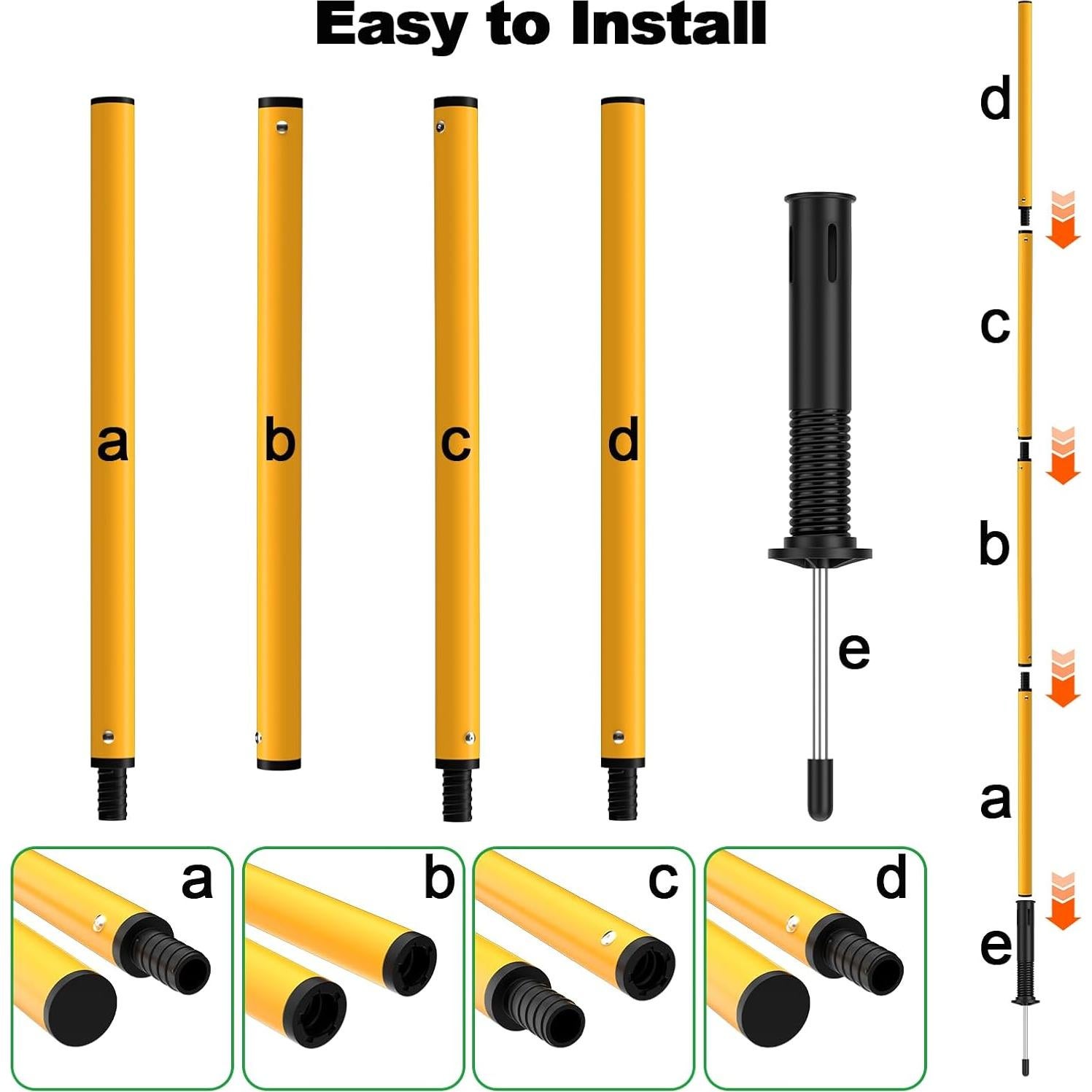 Easy to Install

a
b
c
d
e

a
b
c
d

d
c
b
a
e