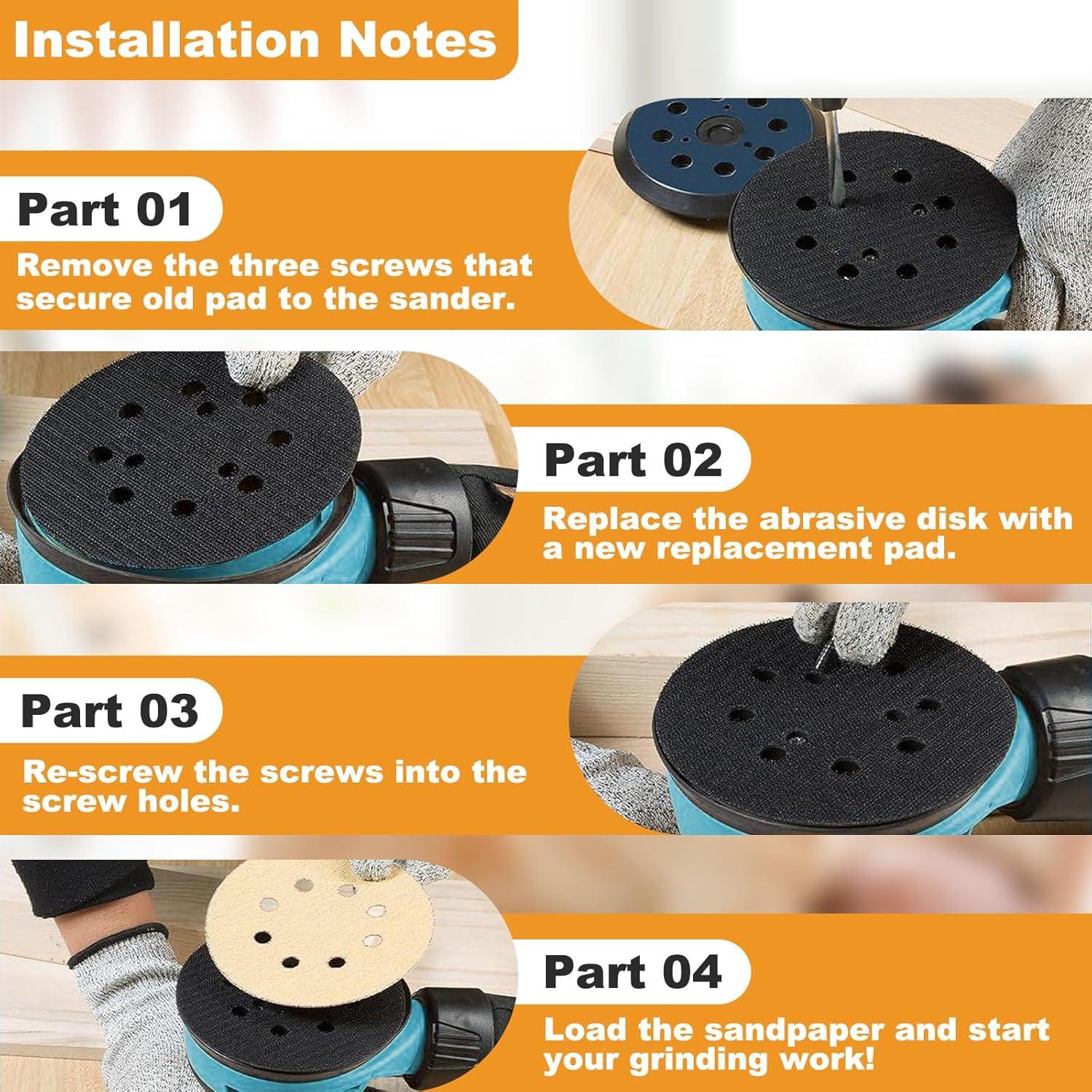 Installation Notes

Part 01

Remove the three screws that secure old pad to the sander.

Part 02

Replace the abrasive disk with a new replacement pad.

Part 03

Re-screw the screws into the screw holes.

Part 04

Load the sandpaper and start your grinding work!