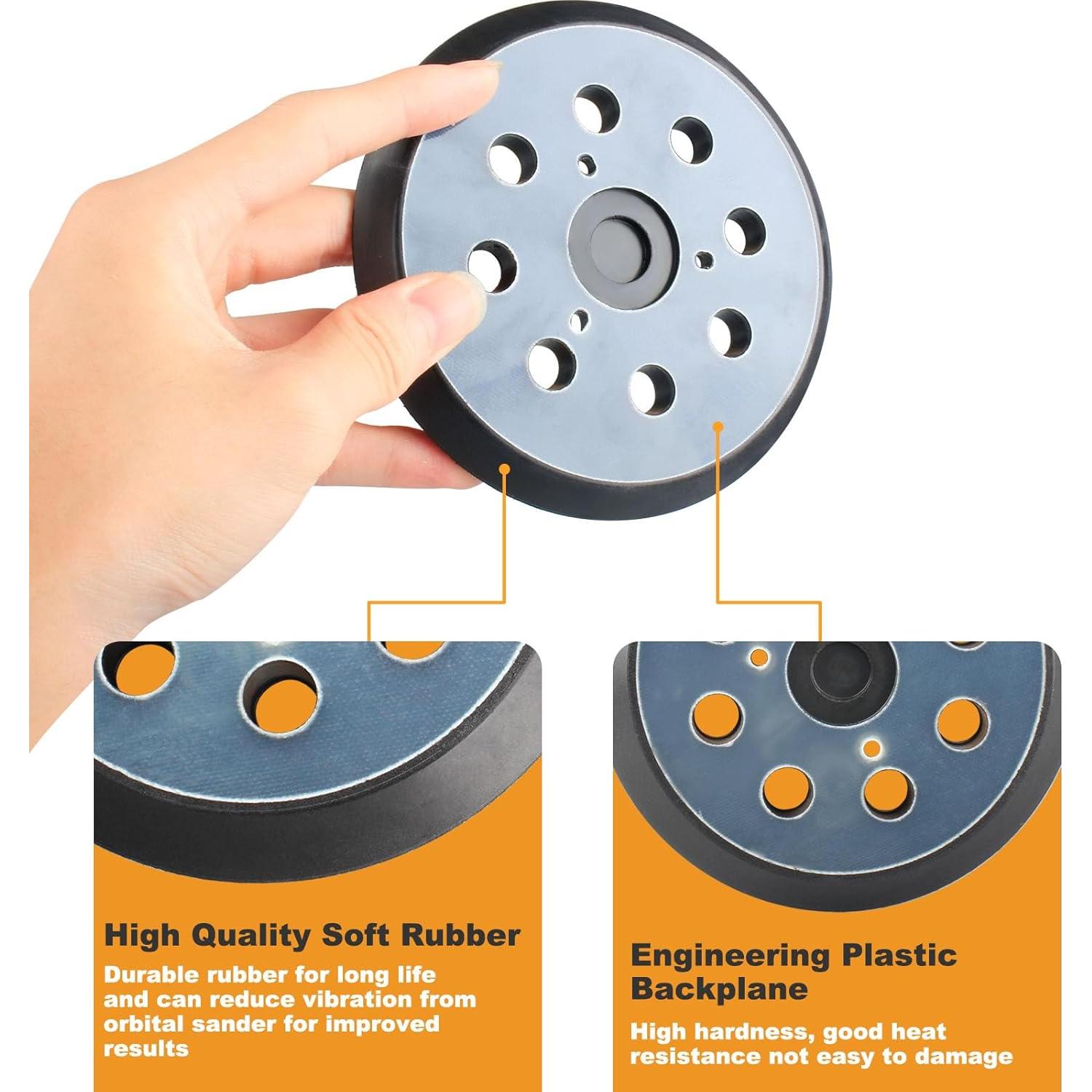 High Quality Soft Rubber

Durable rubber for long life and can reduce vibration from orbital sander for improved results

Engineering Plastic Backplane

High hardness, good heat resistance not easy to damage