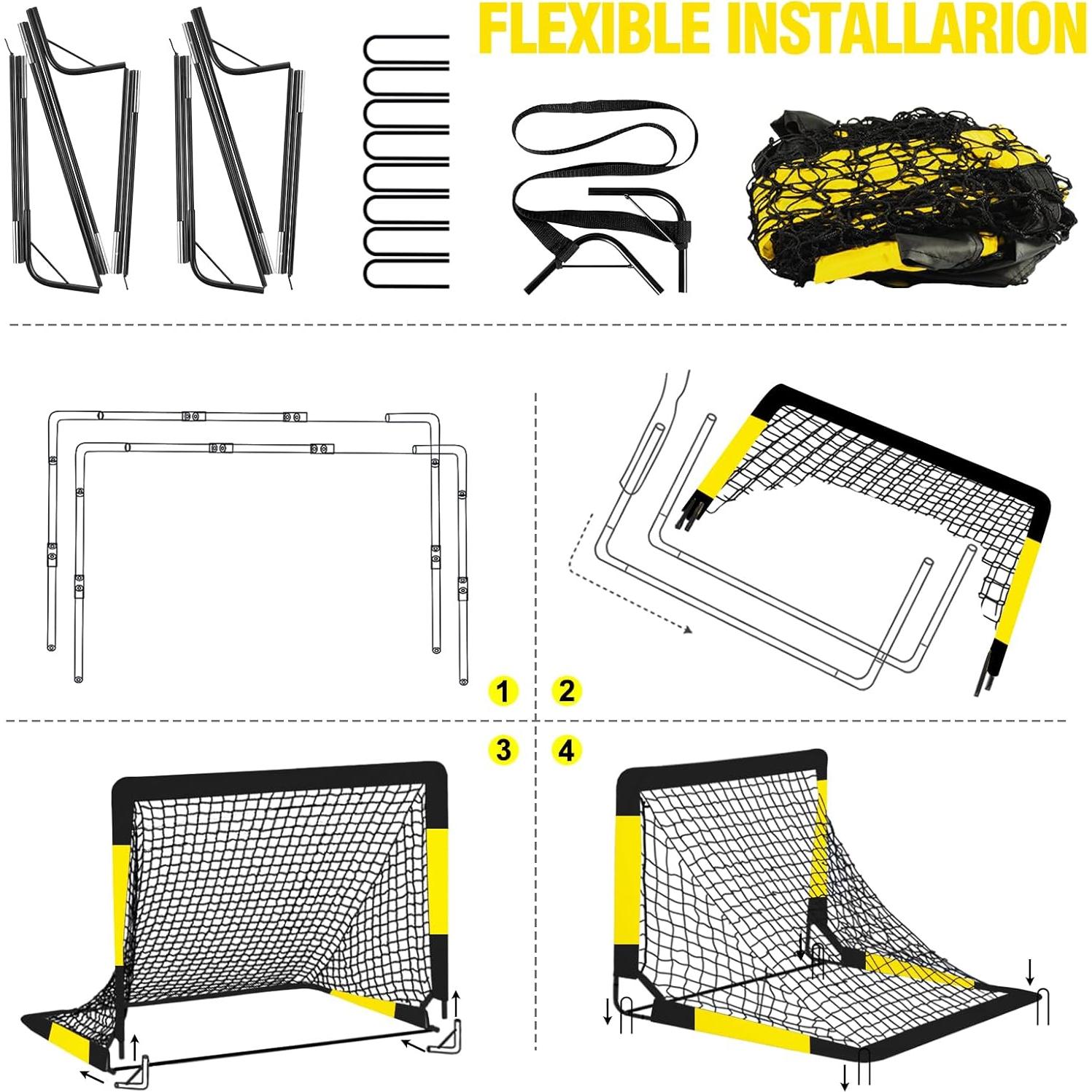 FLEXIBLE INSTALLARION

1

2

3

4