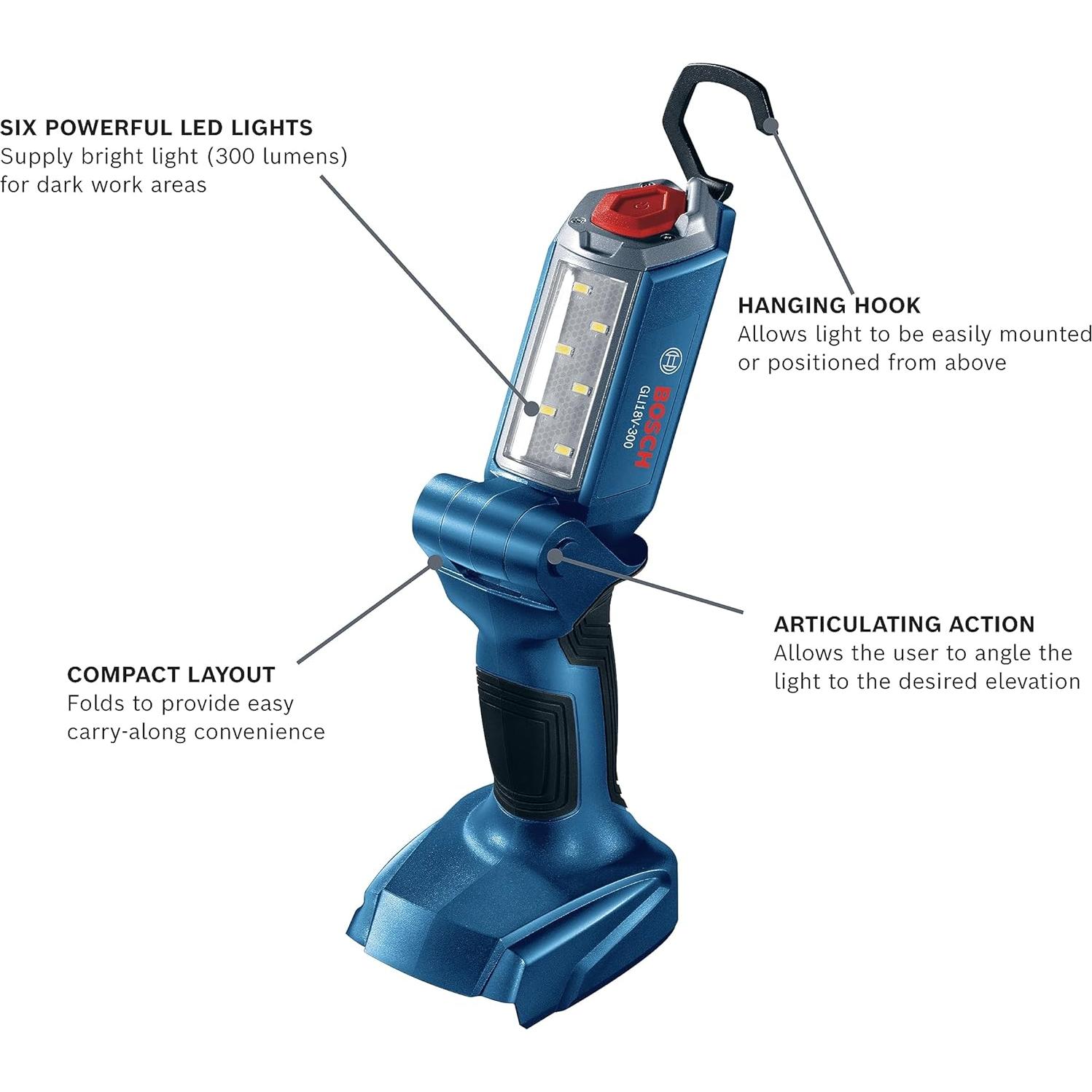 SIX POWERFUL LED LIGHTS
Supply bright light (300 lumens) for dark work areas

HANGING HOOK
Allows light to be easily mounted or positioned from above

BOSCH
GLI18V-300

ARTICULATING ACTION
Allows the user to angle the light to the desired elevation

COMPACT LAYOUT
Folds to provide easy carry-along convenience