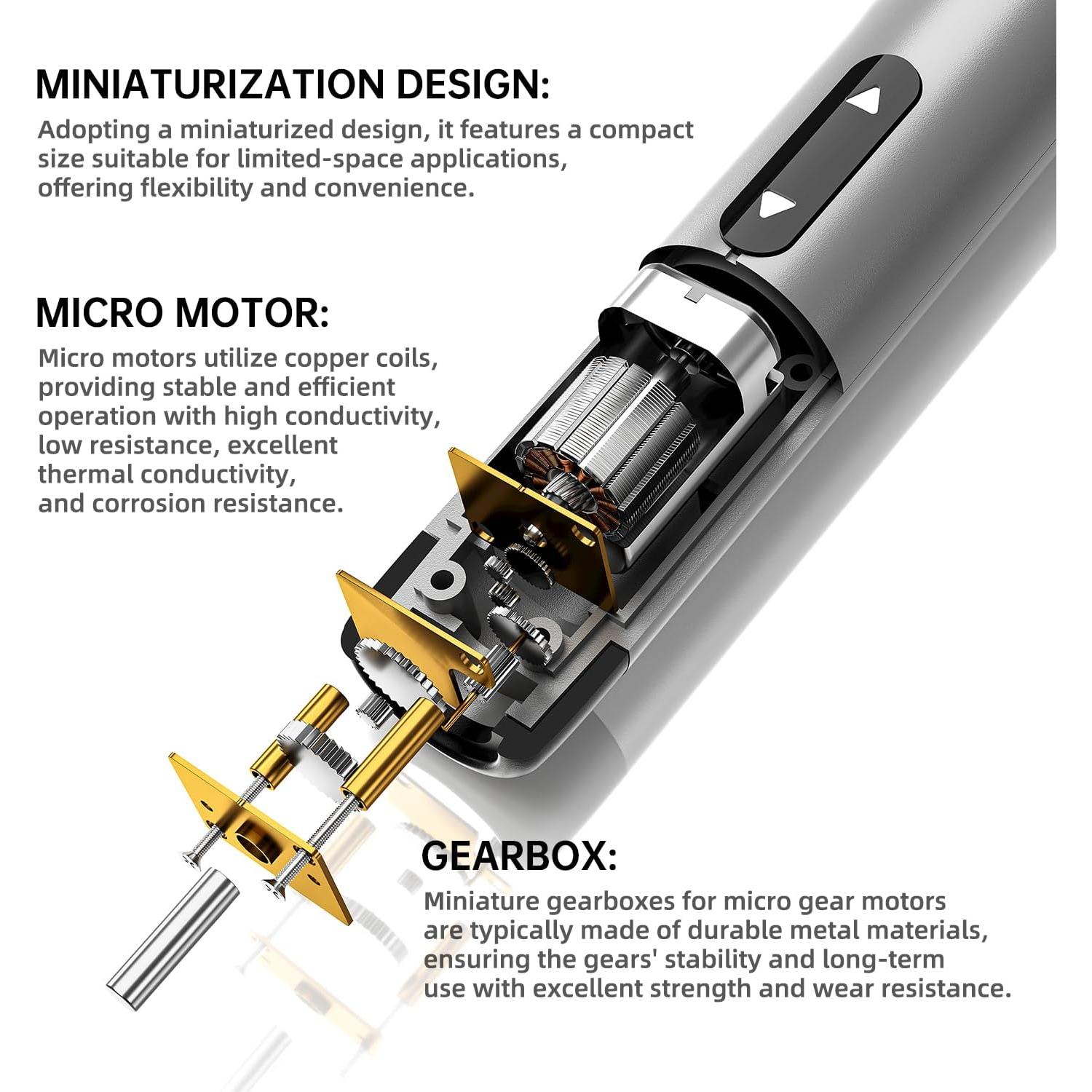 MINIATURIZATION DESIGN:
Adopting a miniaturized design, it features a compact size suitable for limited-space applications, offering flexibility and convenience.

MICRO MOTOR:
Micro motors utilize copper coils, providing stable and efficient operation with high conductivity, low resistance, excellent thermal conductivity, and corrosion resistance.

GEARBOX:
Miniature gearboxes for micro gear motors are typically made of durable metal materials, ensuring the gears' stability and long-term use with excellent strength and wear resistance.