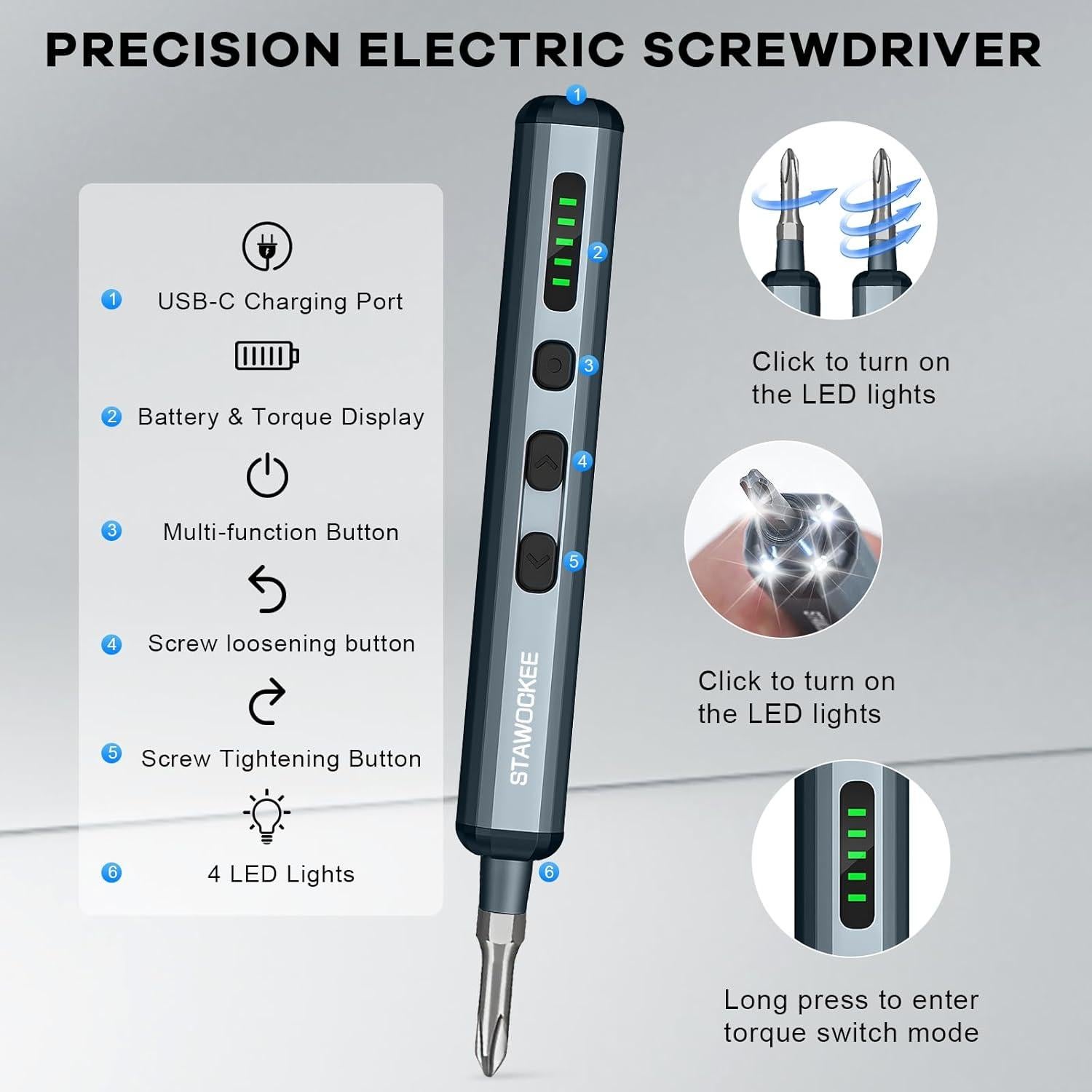 PRECISION ELECTRIC SCREWDRIVER

1 USB-C Charging Port

2 Battery & Torque Display

3 Multi-function Button

4 Screw loosening button

5 Screw Tightening Button

6 4 LED Lights

1

2

3

4

5

STAWOCKEE

6

Click to turn on the LED lights

Click to turn on the LED lights

Long press to enter torque switch mode