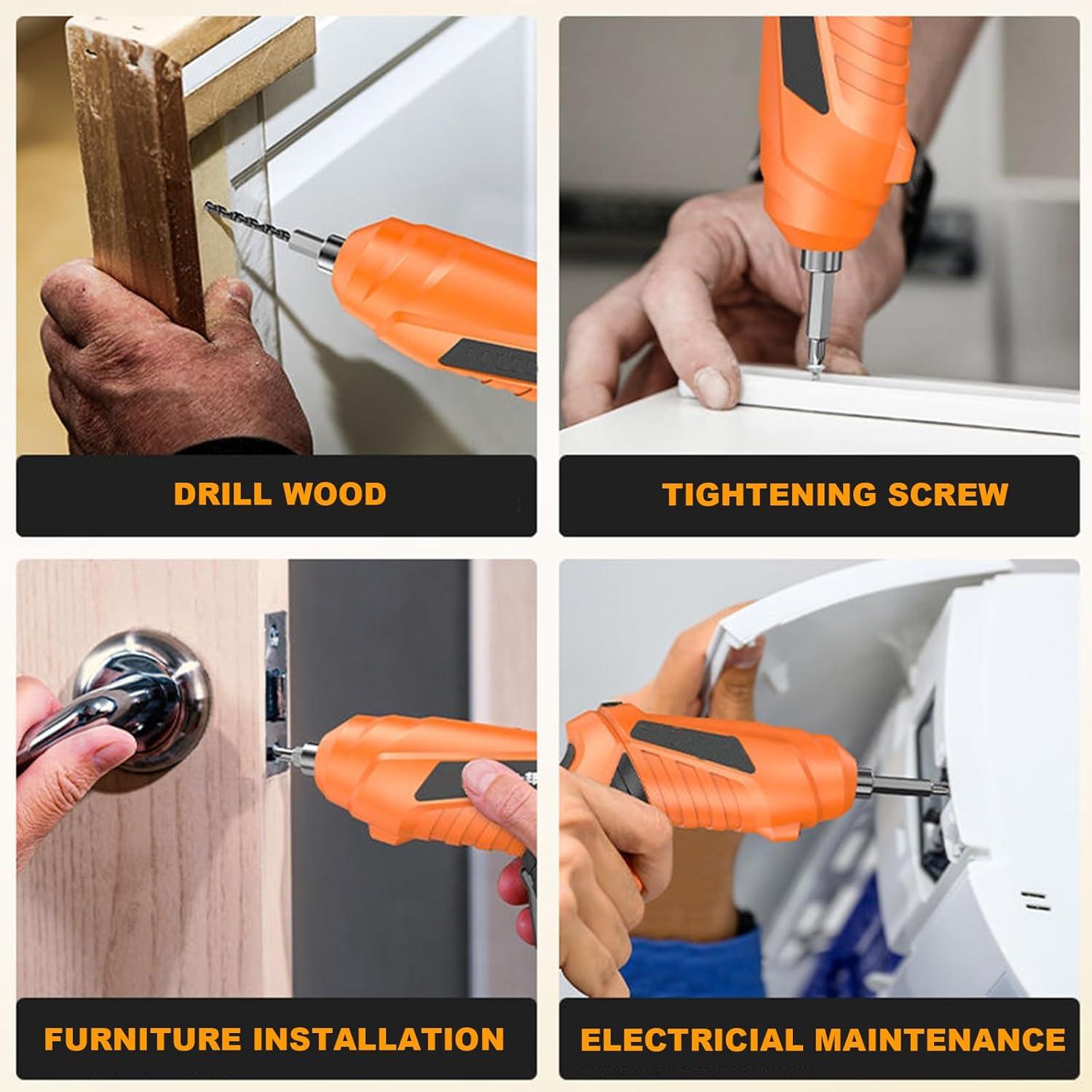 DRILL WOOD

TIGHTENING SCREW

FURNITURE INSTALLATION

ELECTRICIAL MAINTENANCE