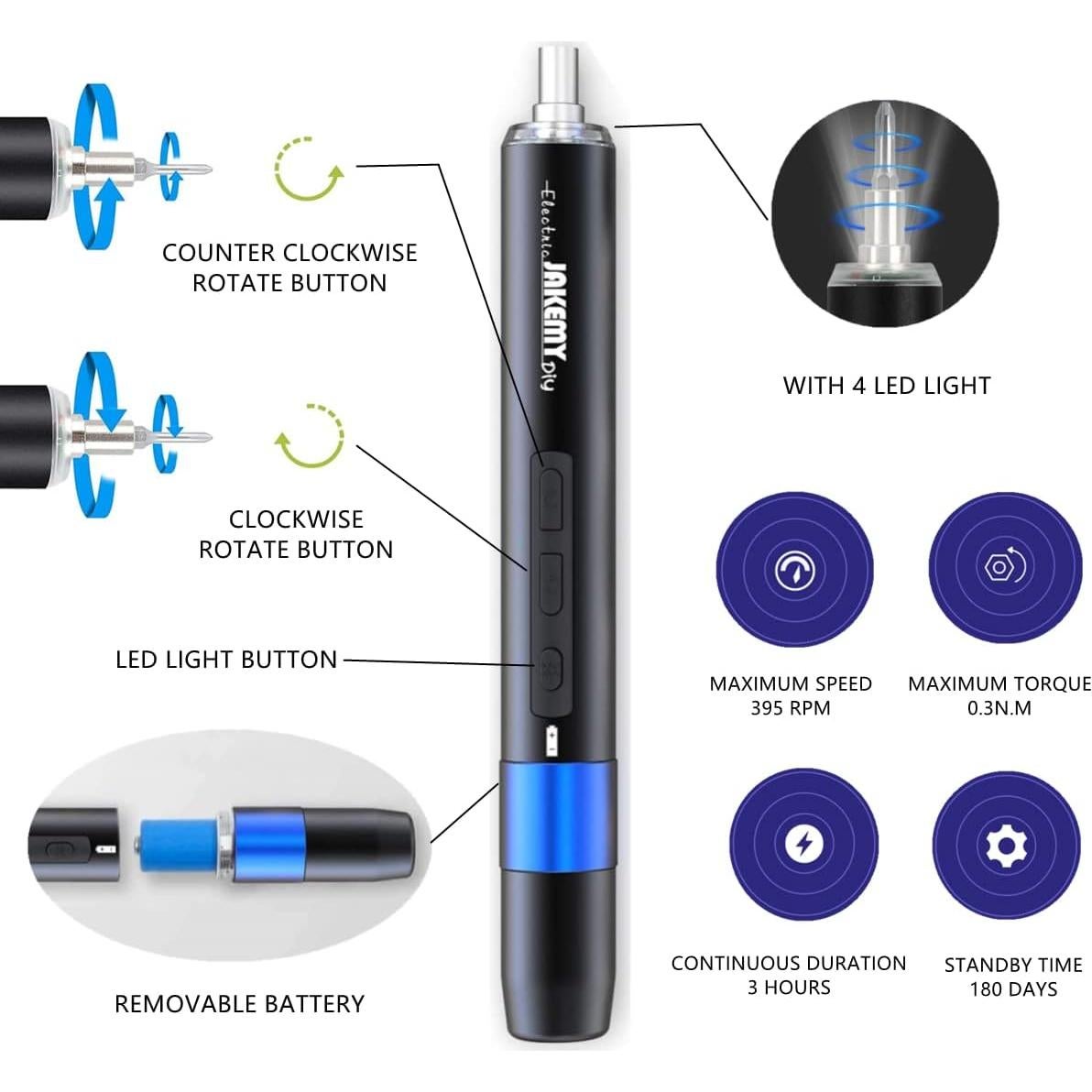 COUNTER CLOCKWISE ROTATE BUTTON

CLOCKWISE ROTATE BUTTON

LED LIGHT BUTTON

REMOVABLE BATTERY

Electric JAKEMY Diy

WITH 4 LED LIGHT

MAXIMUM SPEED
395 RPM

MAXIMUM TORQUE
0.3N.M

CONTINUOUS DURATION
3 HOURS

STANDBY TIME
180 DAYS