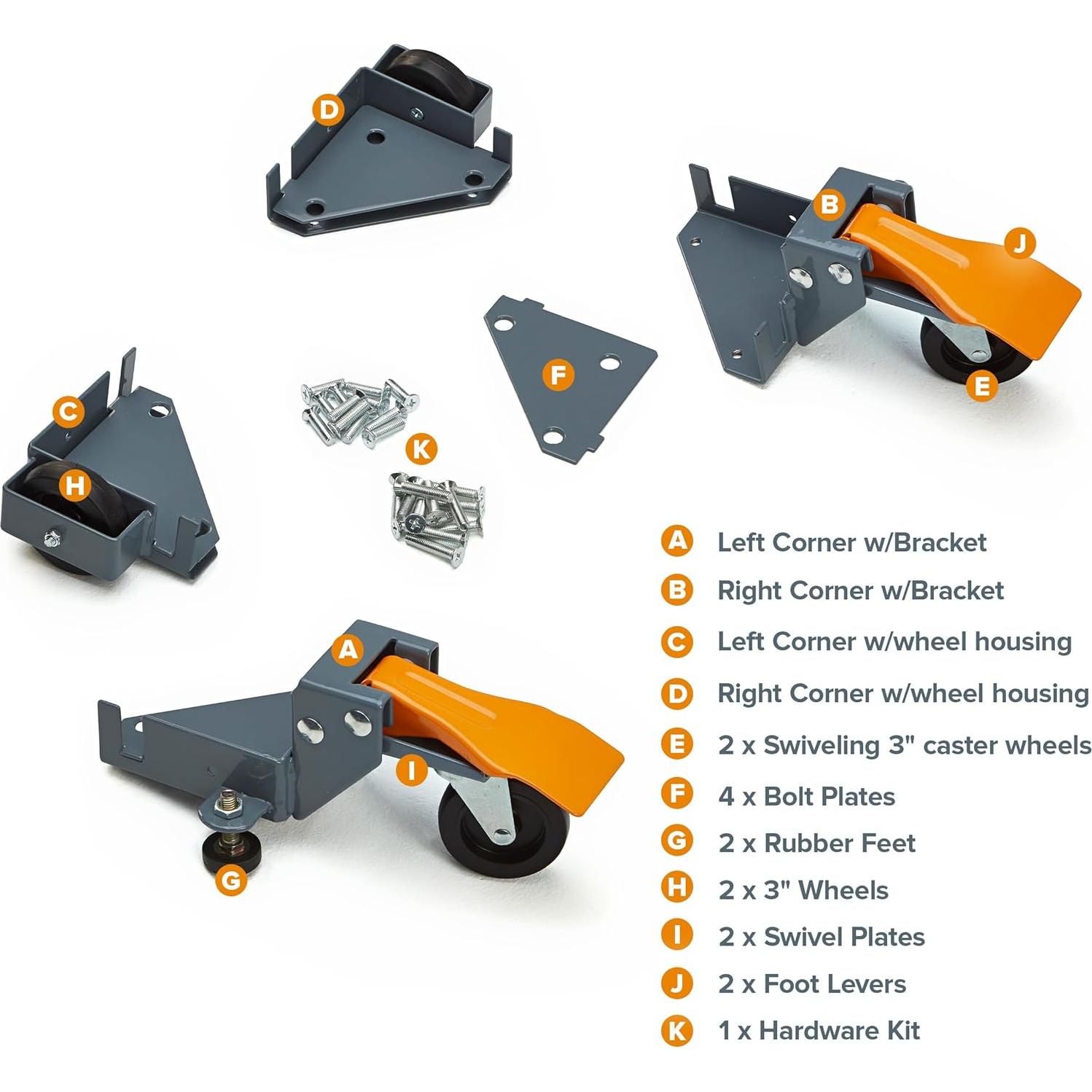 D

B

J

F

E

C

K

H

A

I

G

A Left Corner w/Bracket
B Right Corner w/Bracket
C Left Corner w/wheel housing
D Right Corner w/wheel housing
E 2 x Swiveling 3" caster wheels
F 4 x Bolt Plates
G 2 x Rubber Feet
H 2 x 3" Wheels
I 2 x Swivel Plates
J 2 x Foot Levers
K 1 x Hardware Kit