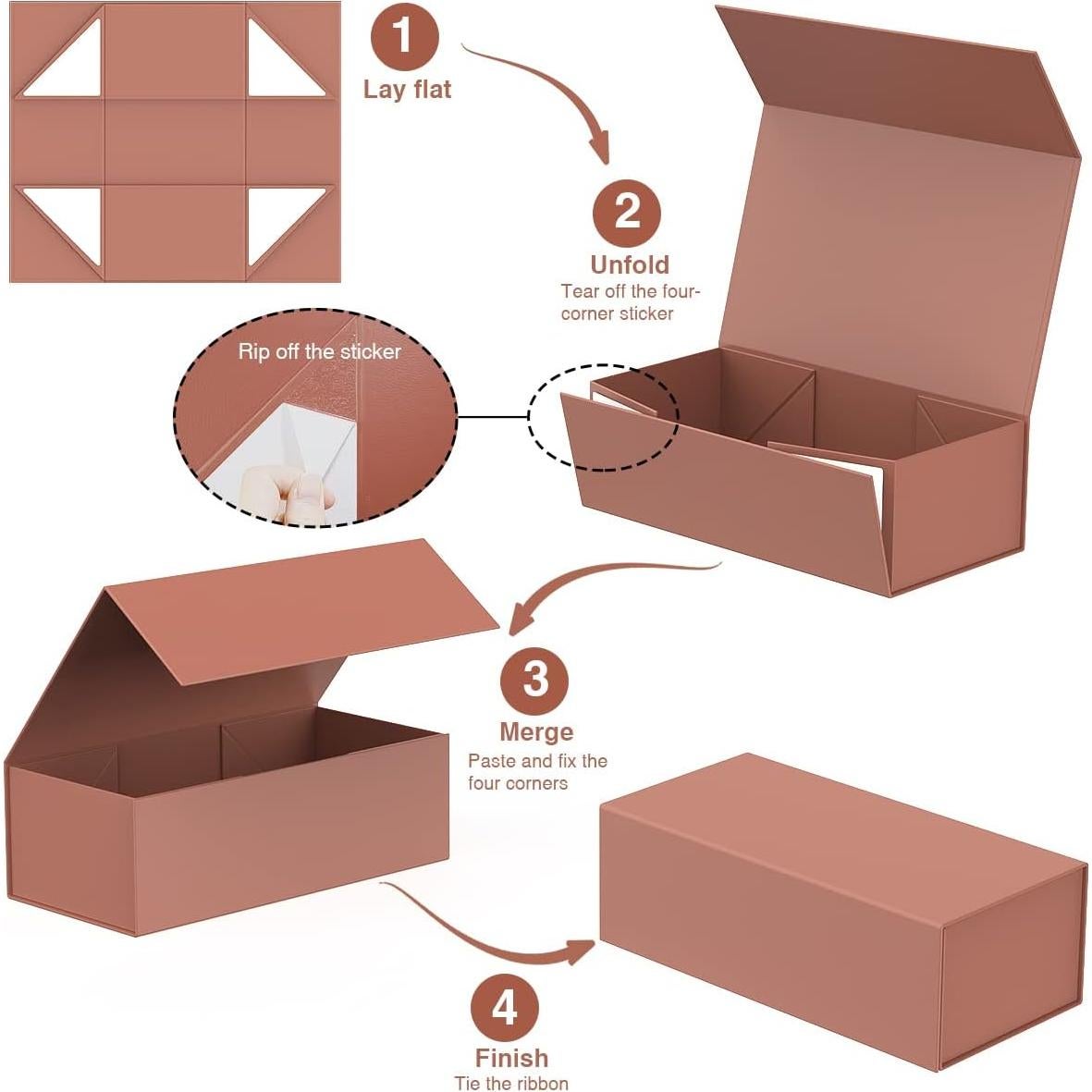 1
Lay flat

2
Unfold
Tear off the four-corner sticker

Rip off the sticker

3
Merge
Paste and fix the four corners

4
Finish
Tie the ribbon