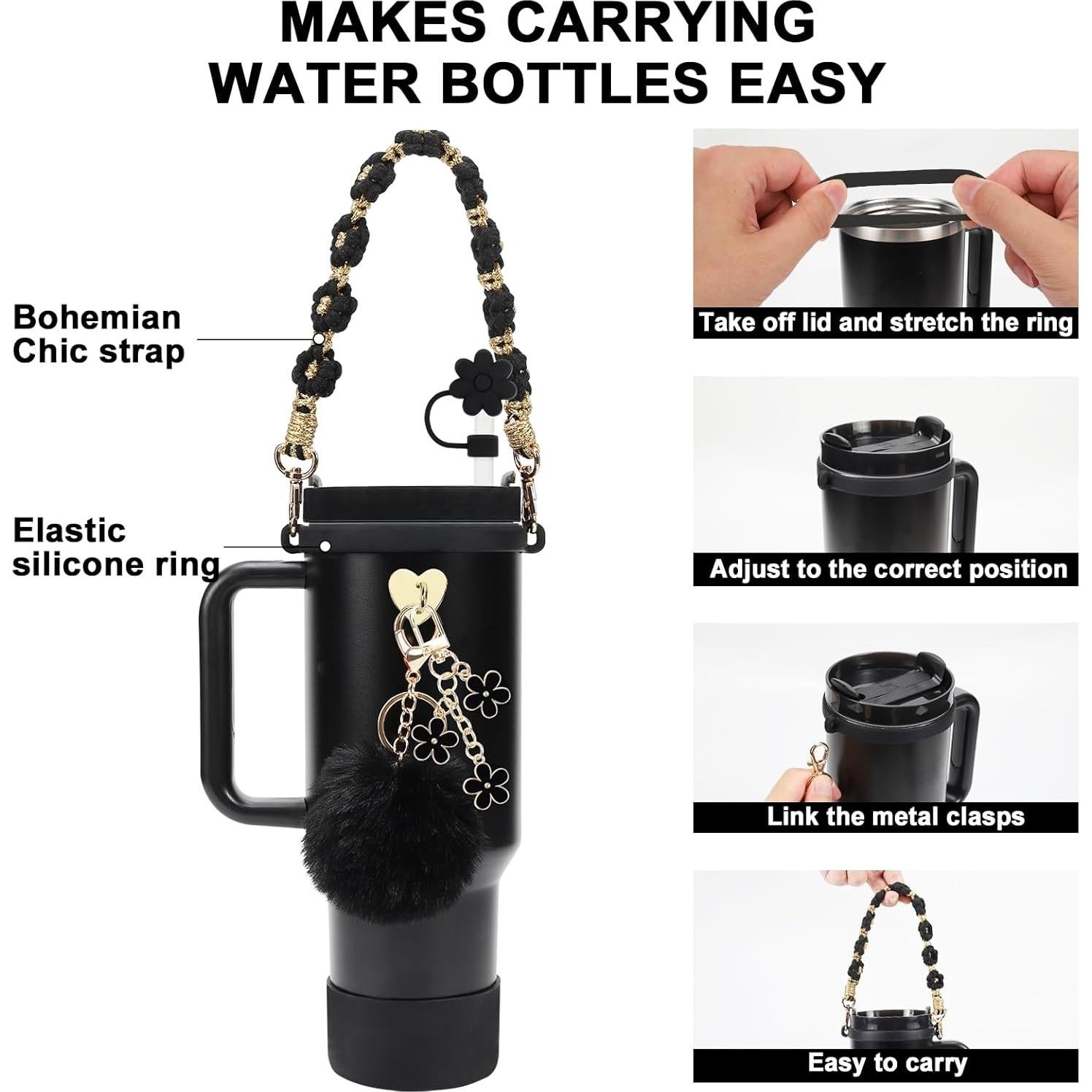 MAKES CARRYING WATER BOTTLES EASY

Bohemian Chic strap

Elastic silicone ring

Take off lid and stretch the ring

Adjust to the correct position

Link the metal clasps

Easy to carry