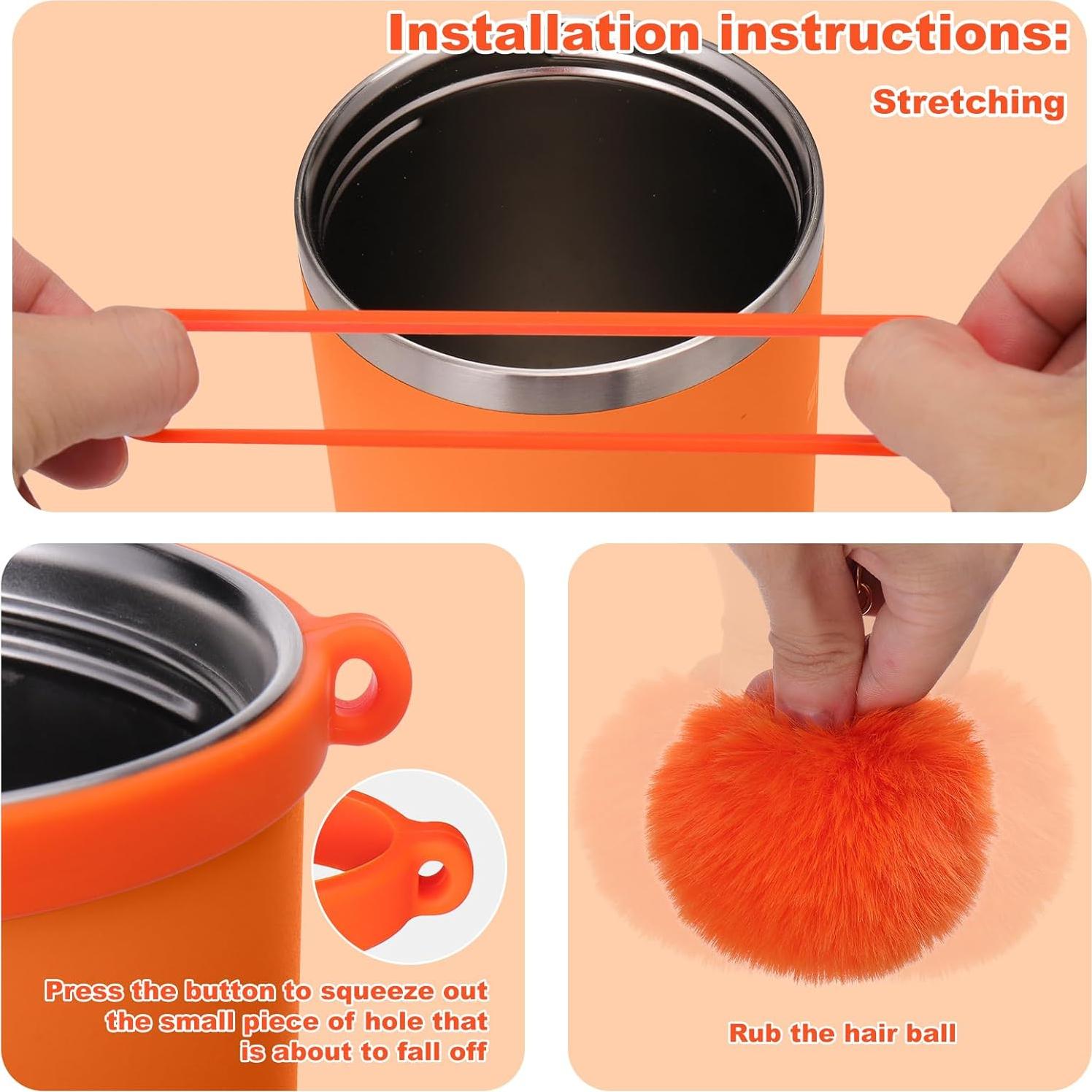 Installation instructions:

Stretching

Press the button to squeeze out the small piece of hole that is about to fall off

Rub the hair ball