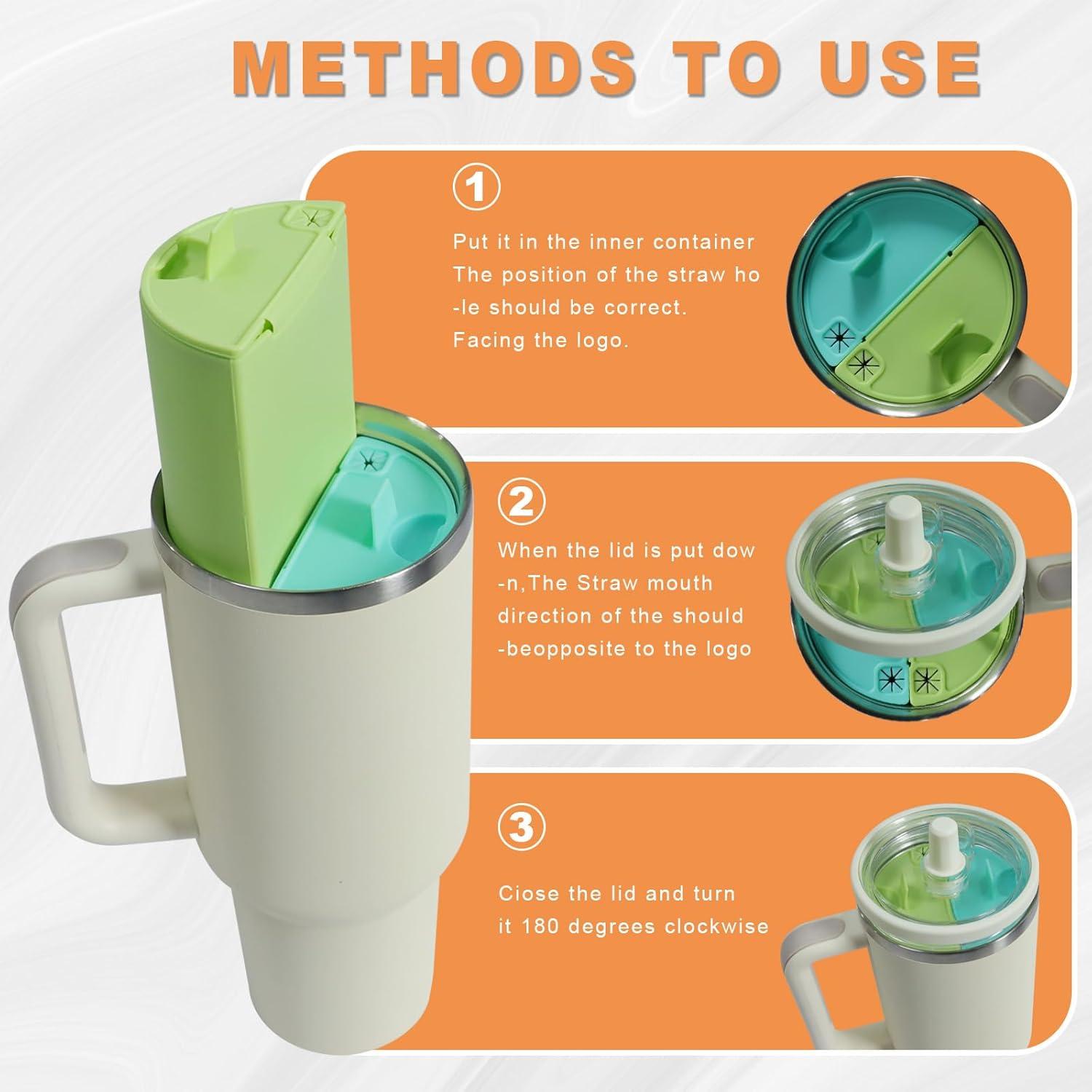 METHODS TO USE

①

Put it in the inner container The position of the straw ho -le should be correct. Facing the logo.

②

When the lid is put dow -n,The Straw mouth direction of the should -beopposite to the logo

③

Ciose the lid and turn it 180 degrees clockwise