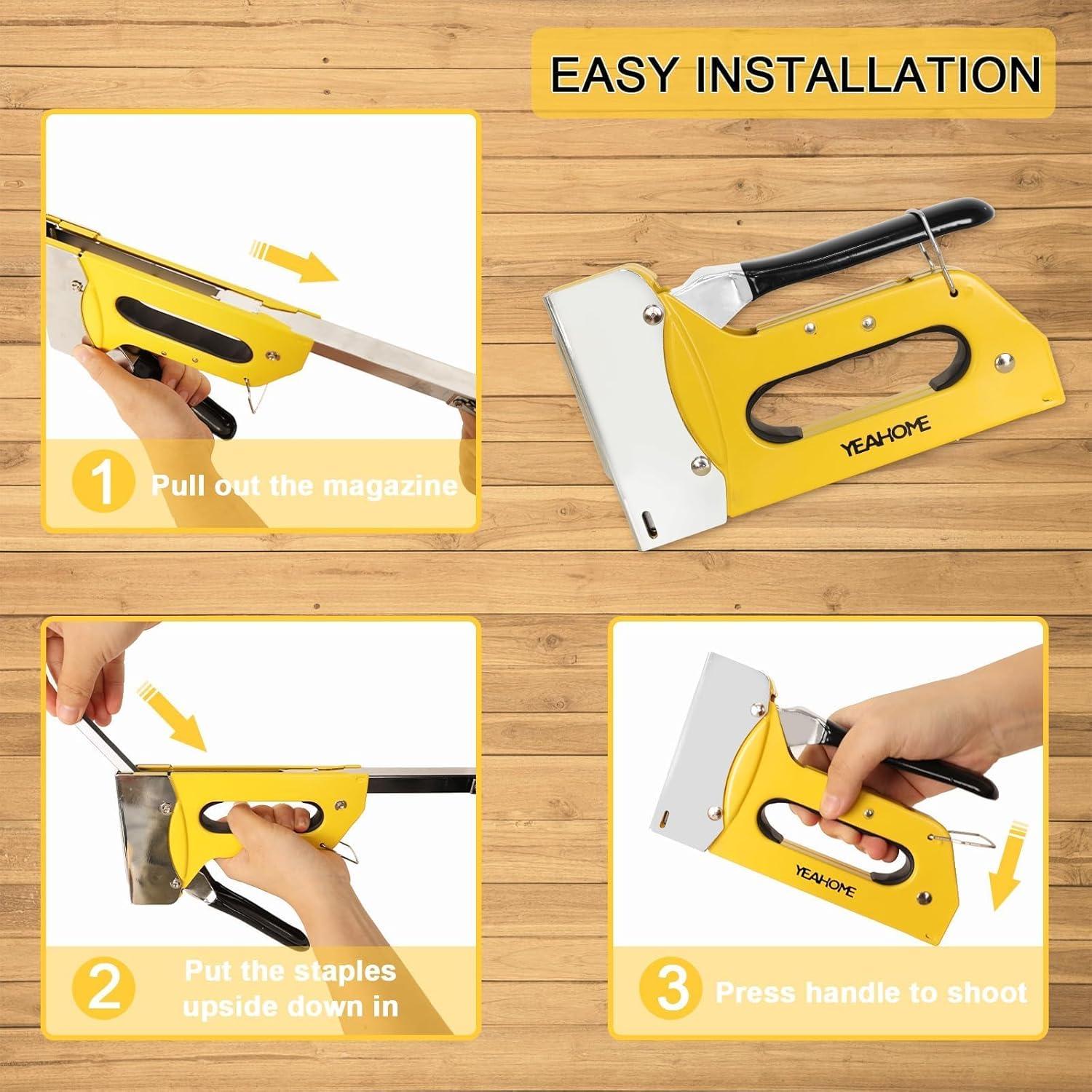 EASY INSTALLATION

1 Pull out the magazine

YEAHOME

2 Put the staples upside down in

YEAHOME

3 Press handle to shoot