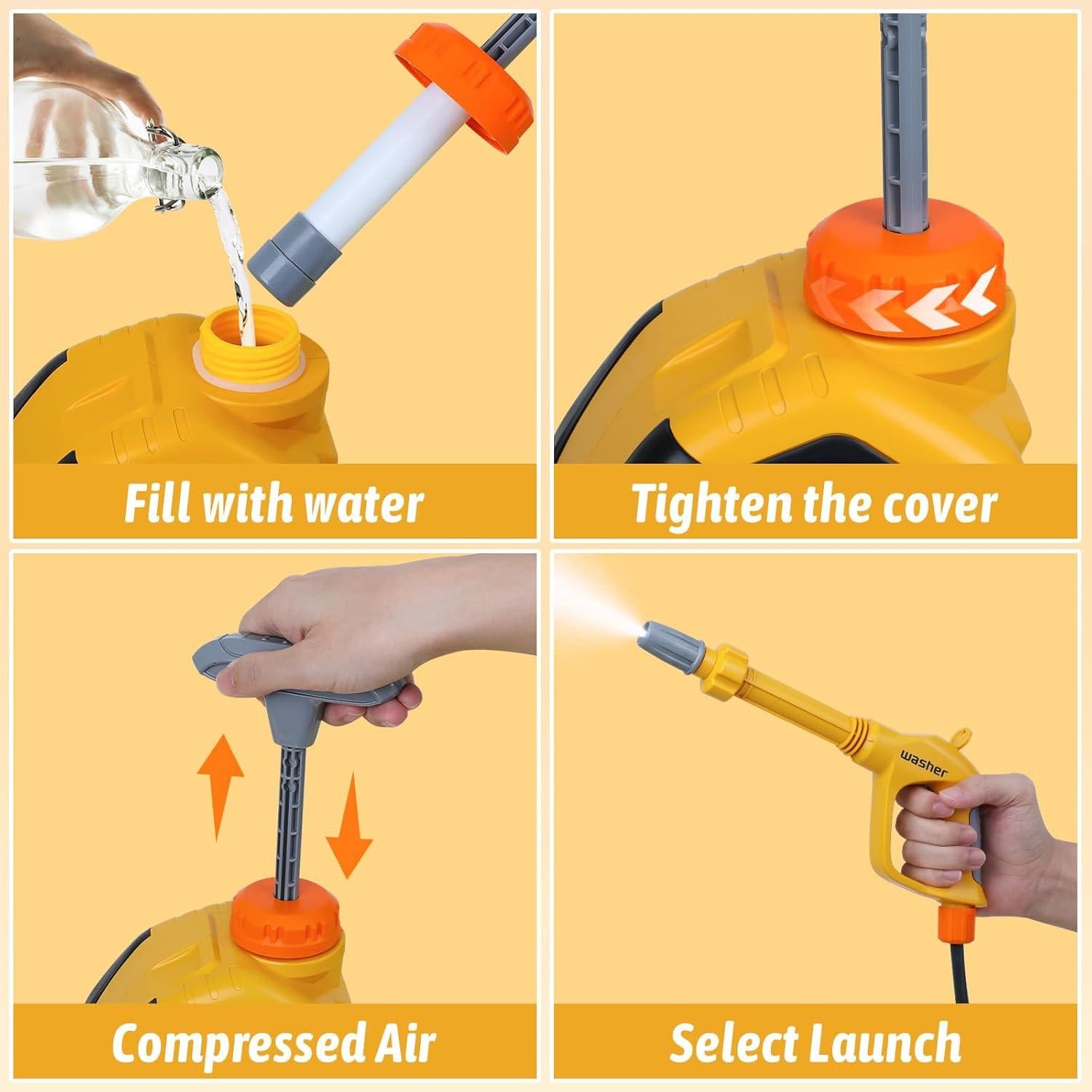 Fill with water

Tighten the cover

Compressed Air

washer

Select Launch