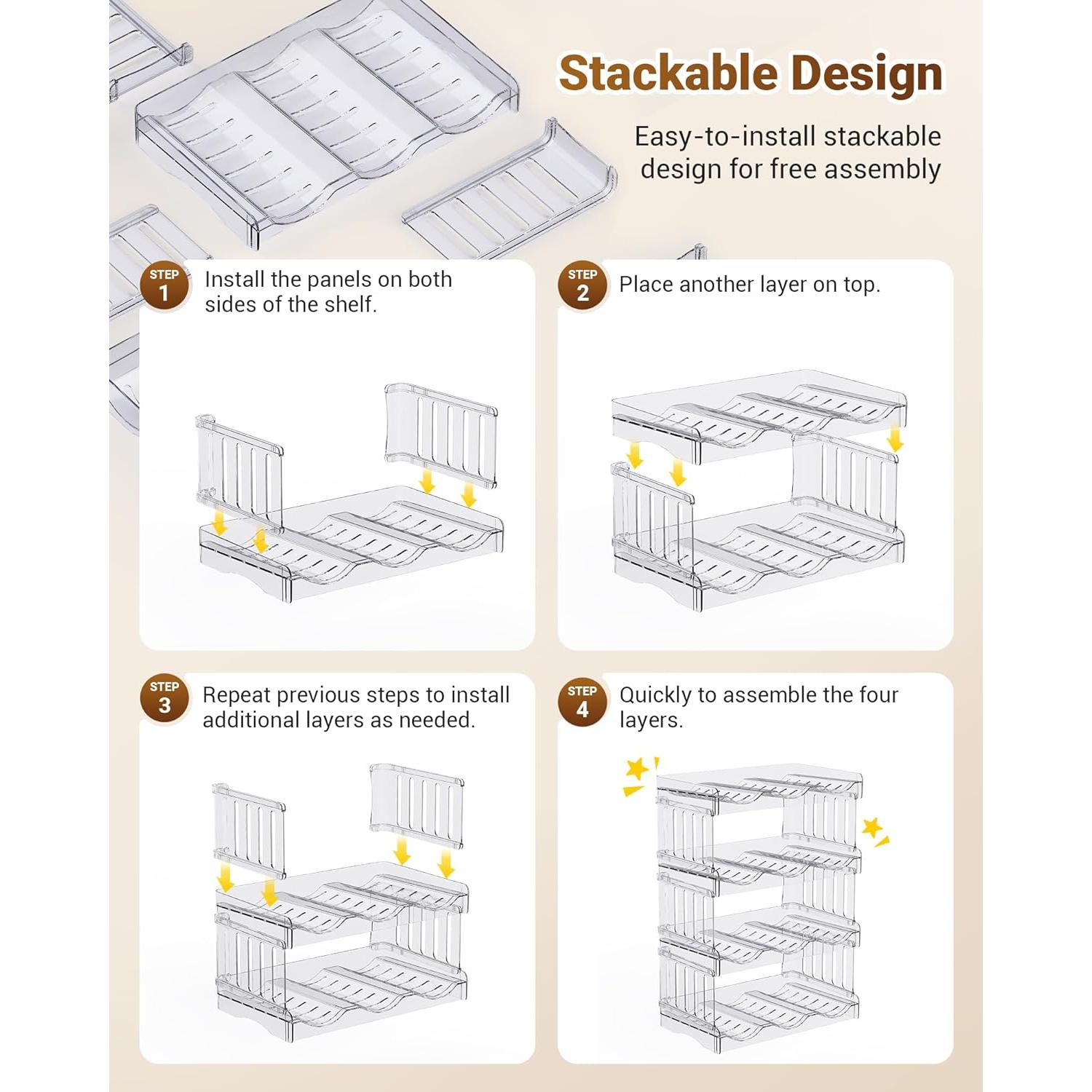 Stackable Design

Easy-to-install stackable design for free assembly

STEP 1
Install the panels on both sides of the shelf.

STEP 2
Place another layer on top.

STEP 3
Repeat previous steps to install additional layers as needed.

STEP 4
Quickly to assemble the four layers.