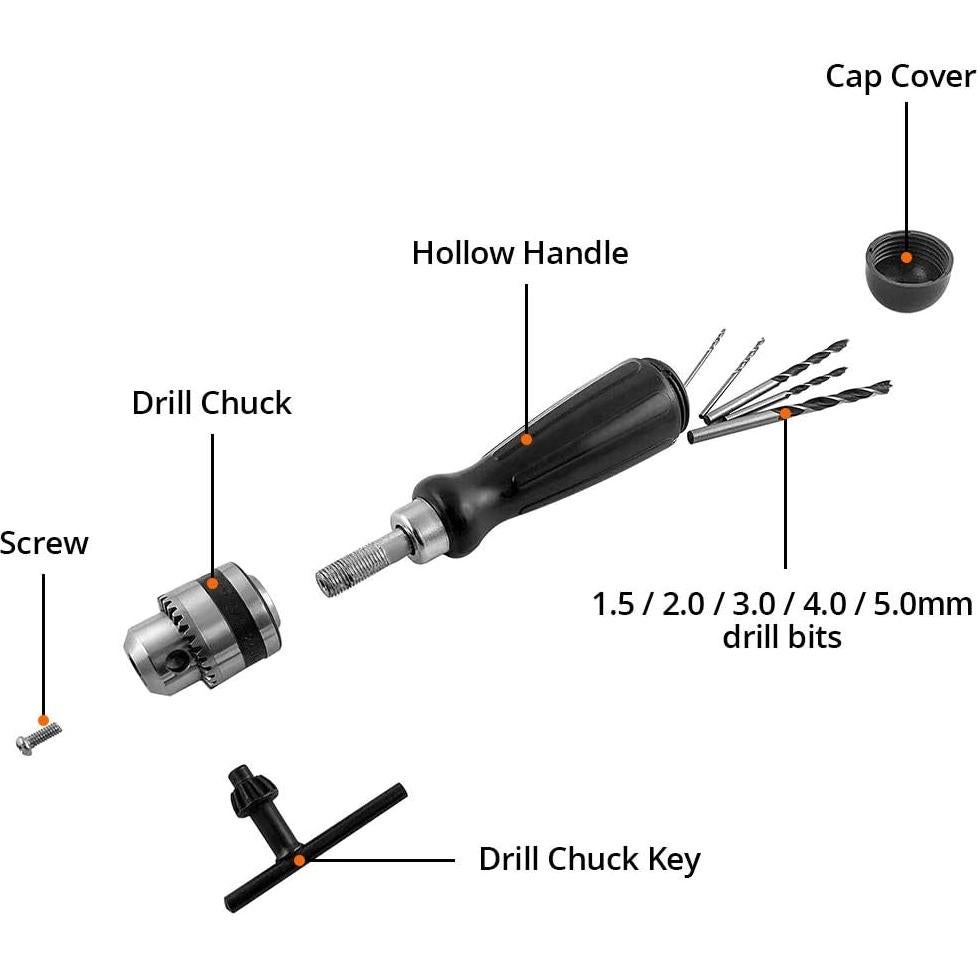 Cap Cover

Hollow Handle

Drill Chuck

Screw

1.5 / 2.0 / 3.0 / 4.0 / 5.0mm drill bits

Drill Chuck Key