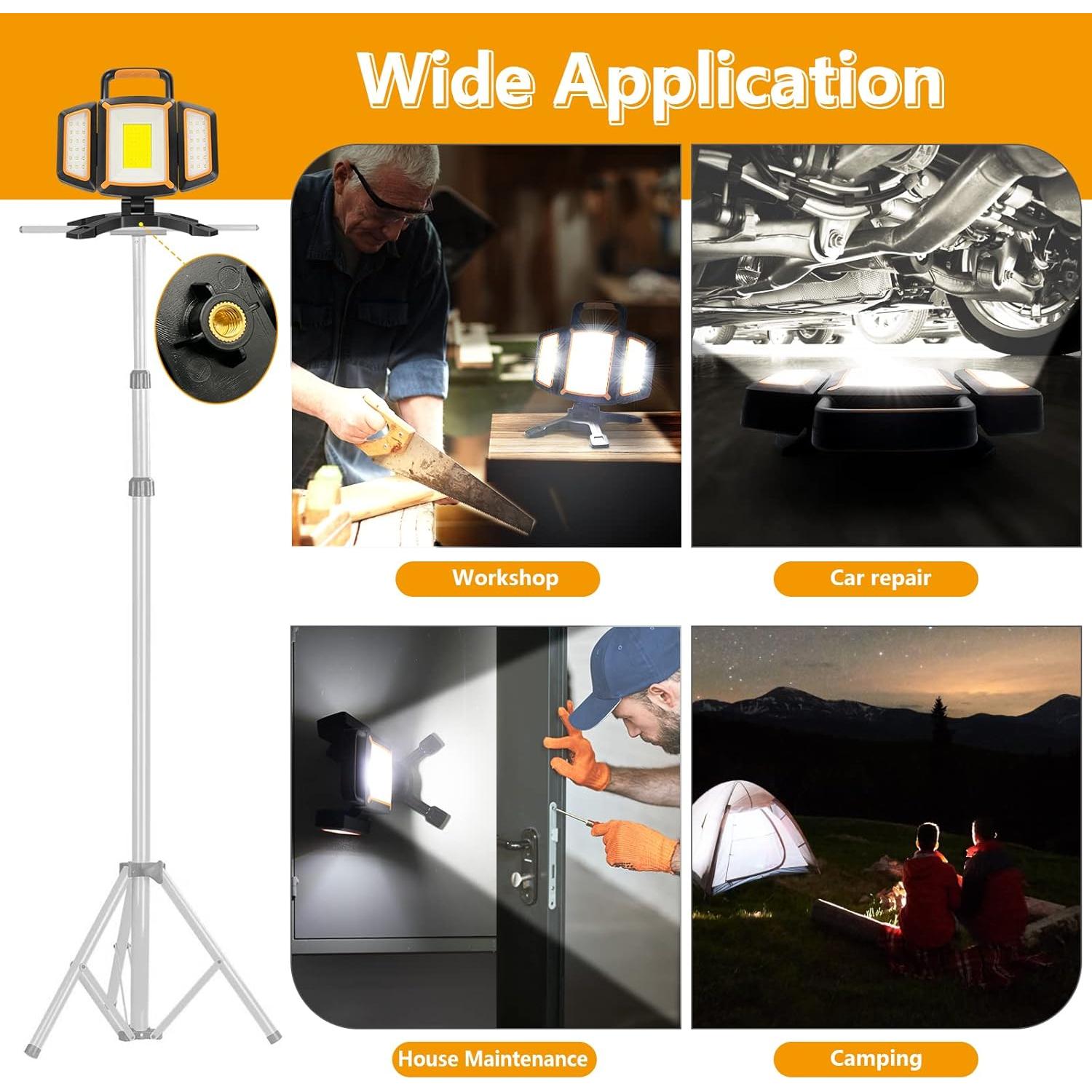 Wide Application

Workshop

Car repair

House Maintenance

Camping