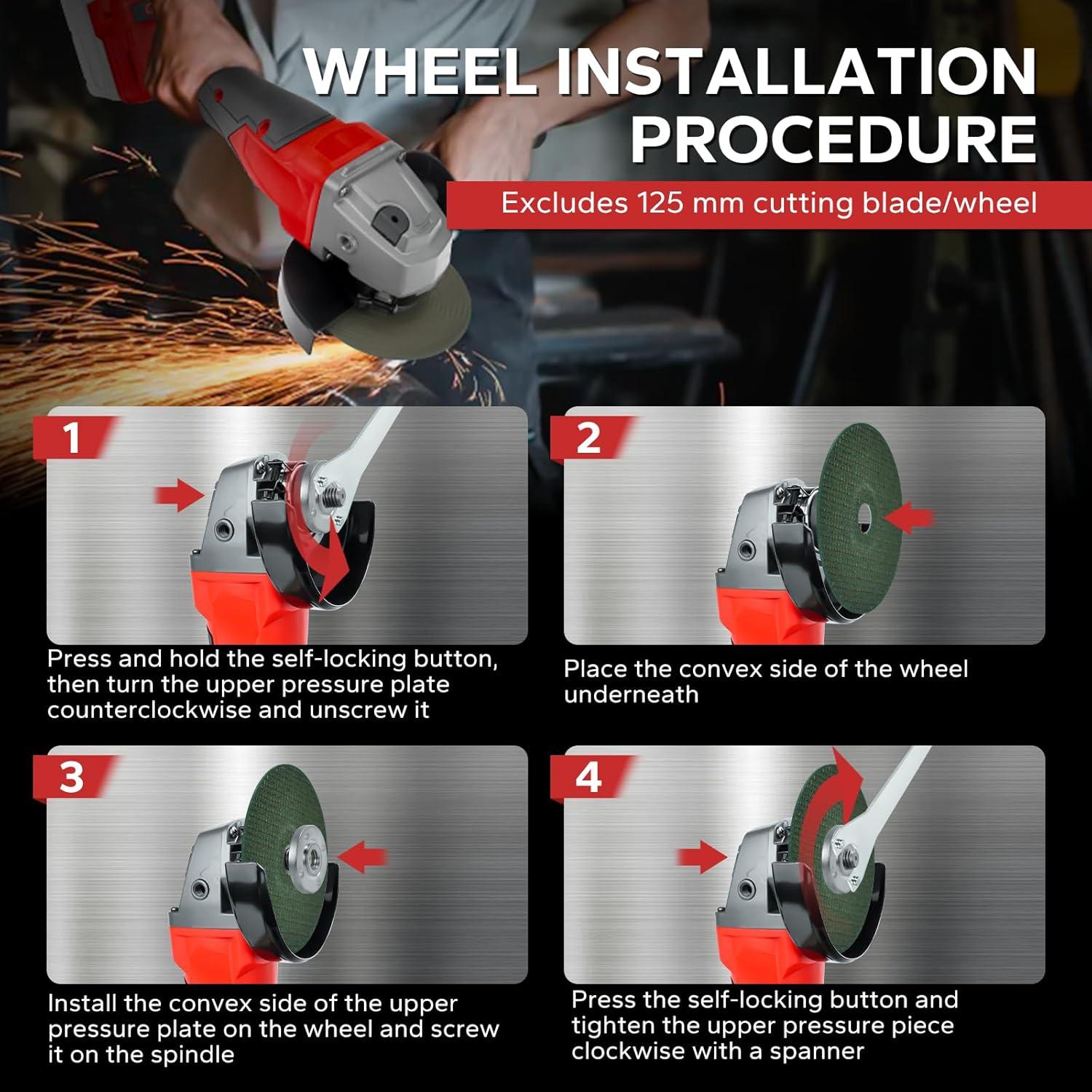 WHEEL INSTALLATION PROCEDURE

Excludes 125 mm cutting blade/wheel

1

Press and hold the self-locking button, then turn the upper pressure plate counterclockwise and unscrew it

2

Place the convex side of the wheel underneath

3

Install the convex side of the upper pressure plate on the wheel and screw it on the spindle

4

Press the self-locking button and tighten the upper pressure piece clockwise with a spanner