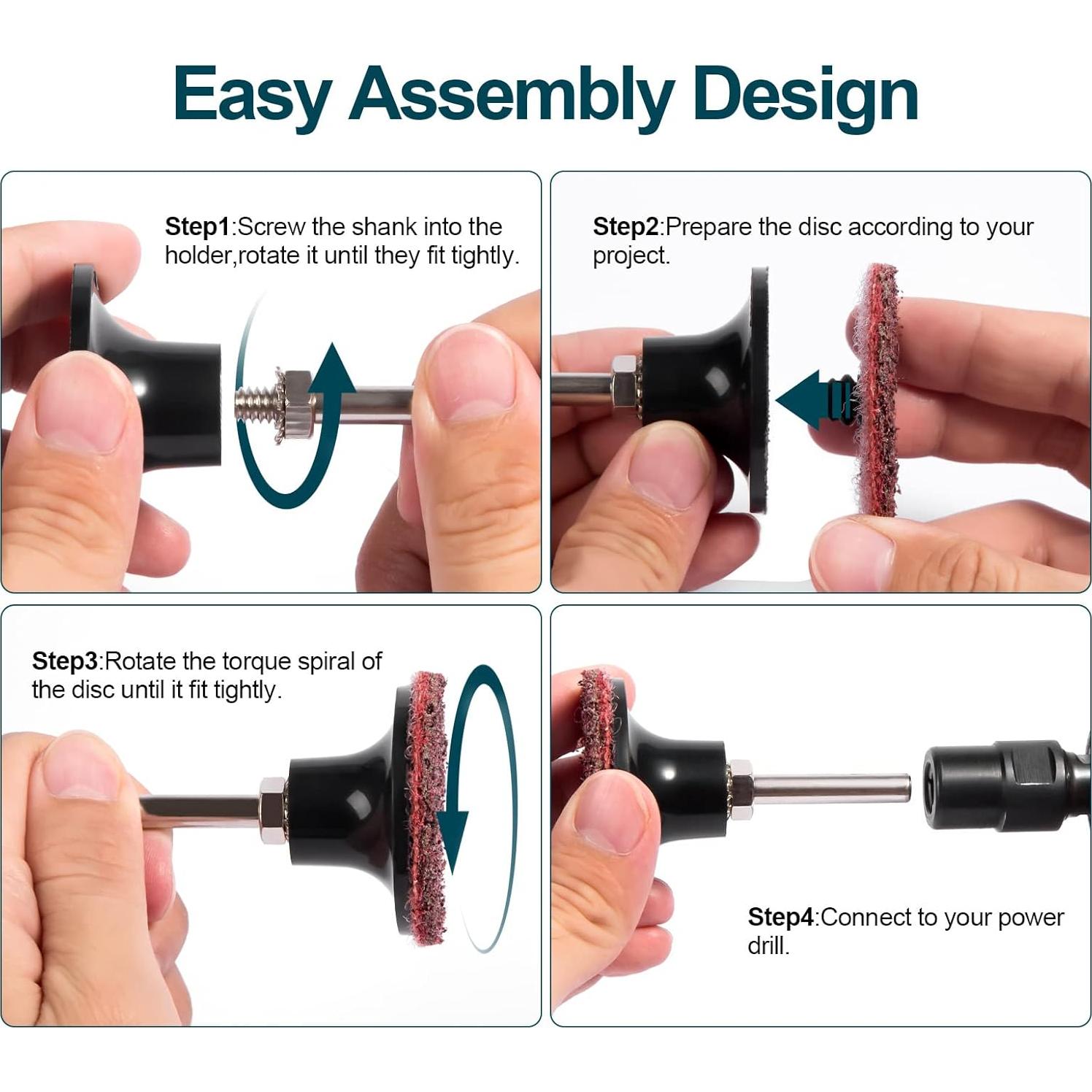 Easy Assembly Design

Step1:Screw the shank into the holder,rotate it until they fit tightly.

Step2:Prepare the disc according to your project.

Step3:Rotate the torque spiral of the disc until it fit tightly.

Step4:Connect to your power drill.