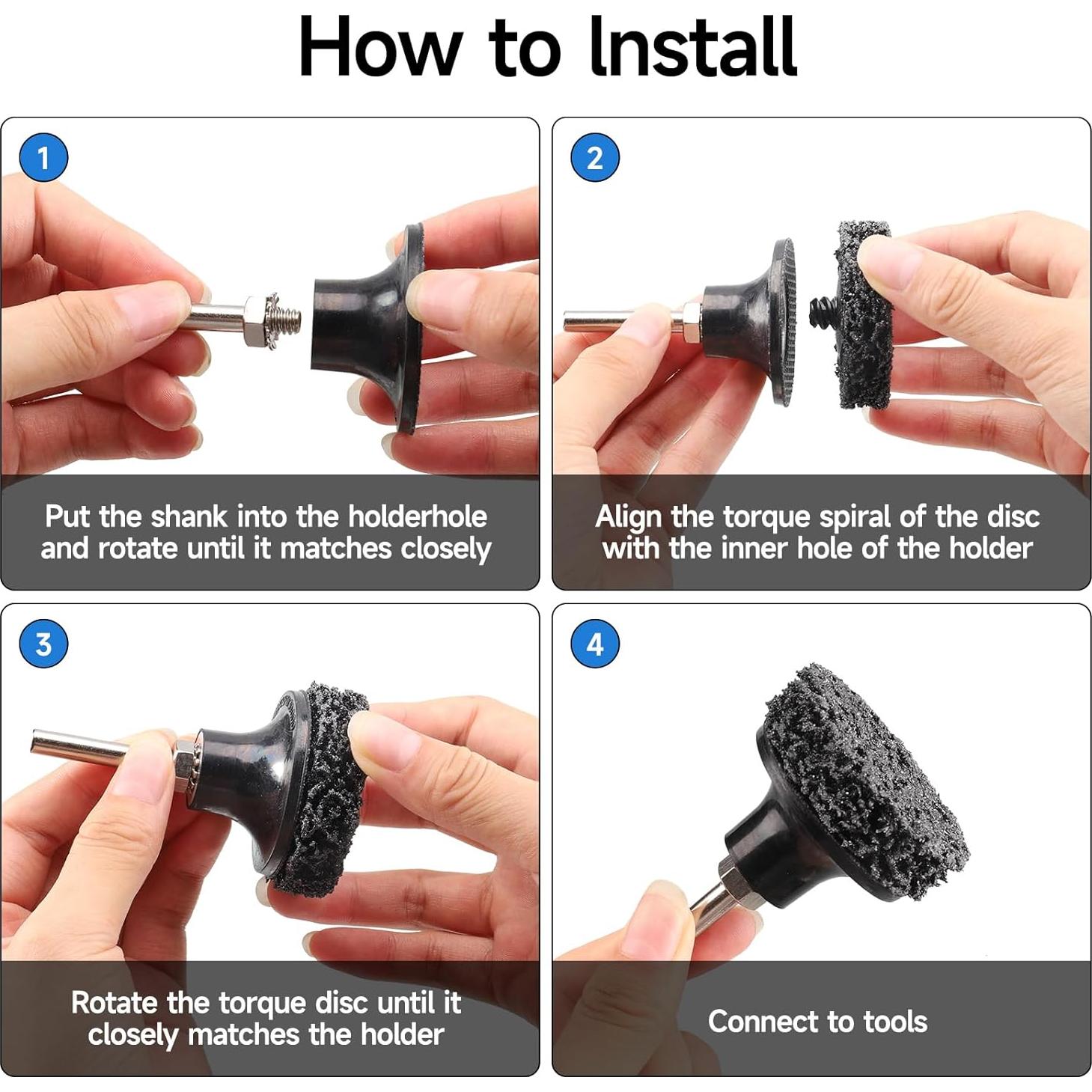 How to Install

1

Put the shank into the holderhole and rotate until it matches closely

2

Align the torque spiral of the disc with the inner hole of the holder

3

Rotate the torque disc until it closely matches the holder

4

Connect to tools