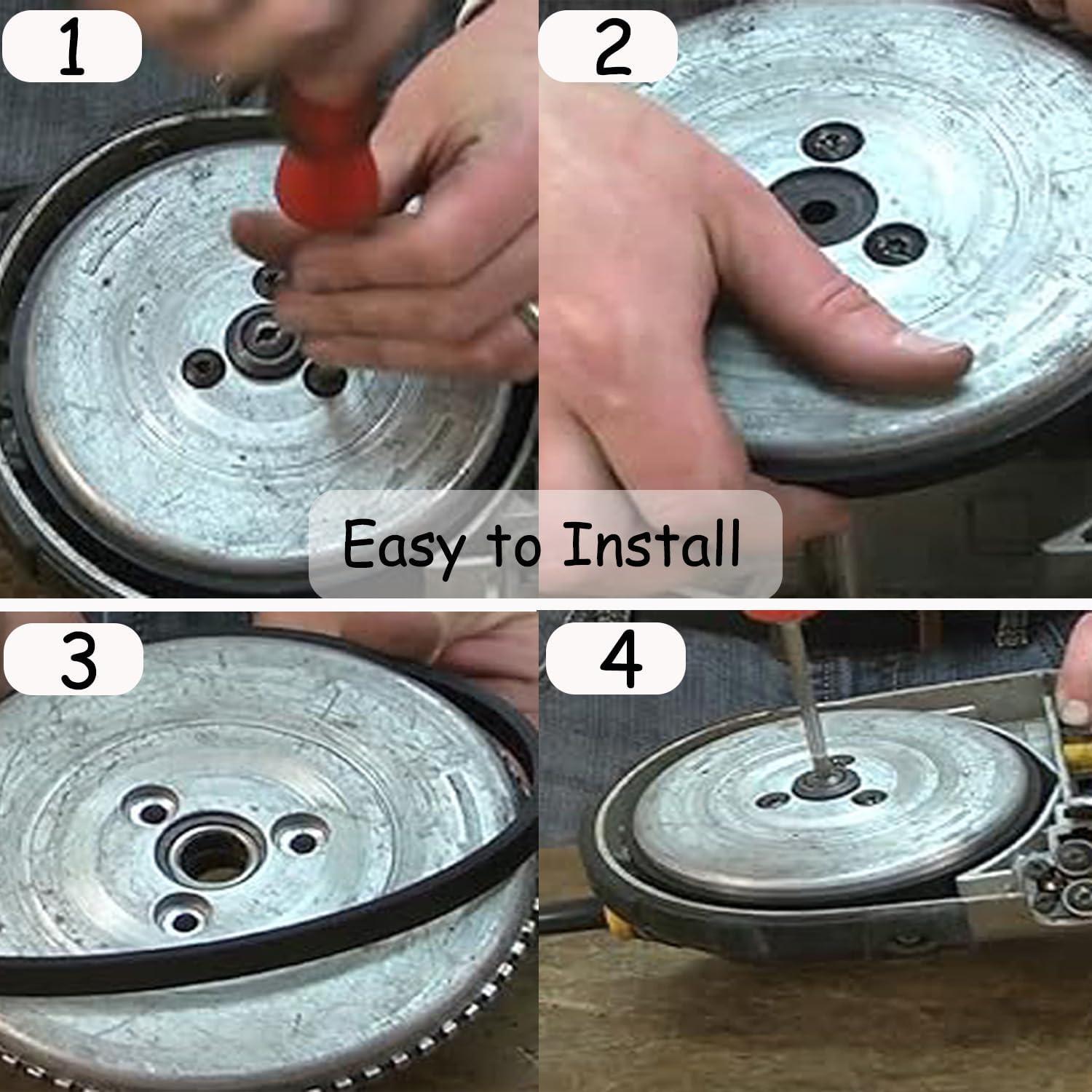 1

2

Easy to Install

3

4