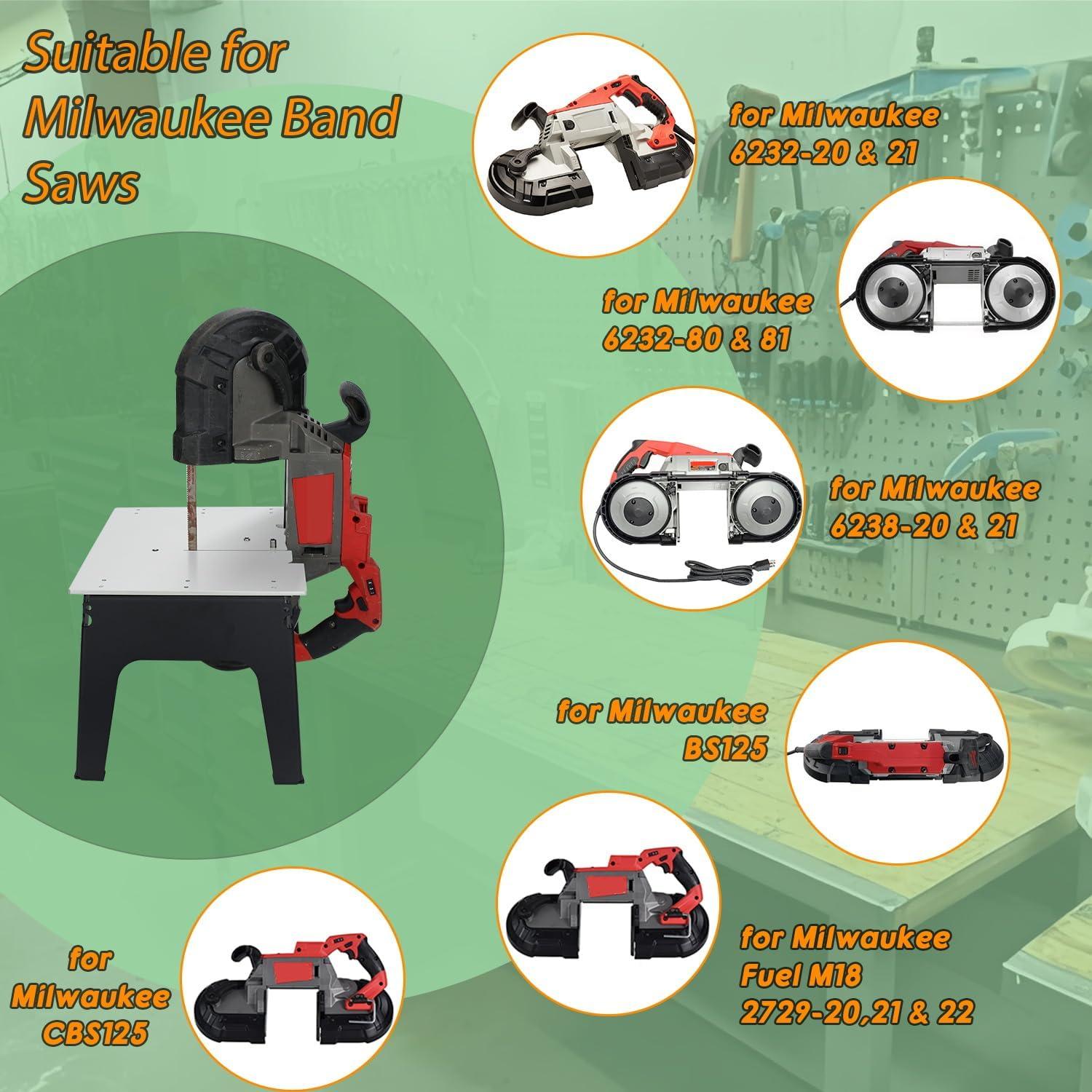 Suitable for Milwaukee Band Saws

for Milwaukee 6232-20 & 21

for Milwaukee 6232-80 & 81

for Milwaukee 6238-20 & 21

for Milwaukee BS125

for Milwaukee Fuel M18 2729-20,21 & 22

for Milwaukee CBS125