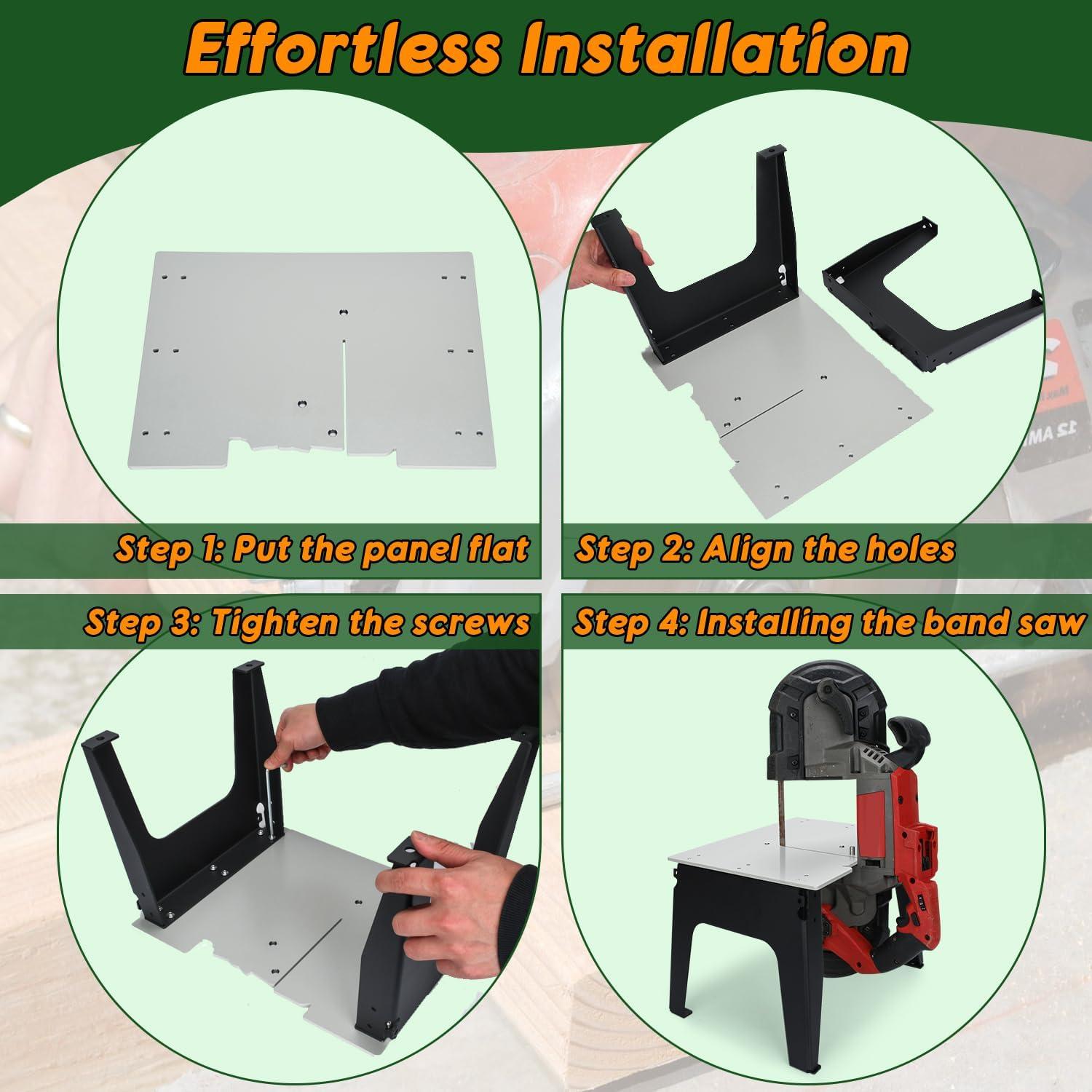 Effortless Installation

Step 1: Put the panel flat

Step 2: Align the holes

Step 3: Tighten the screws

Step 4: Installing the band saw