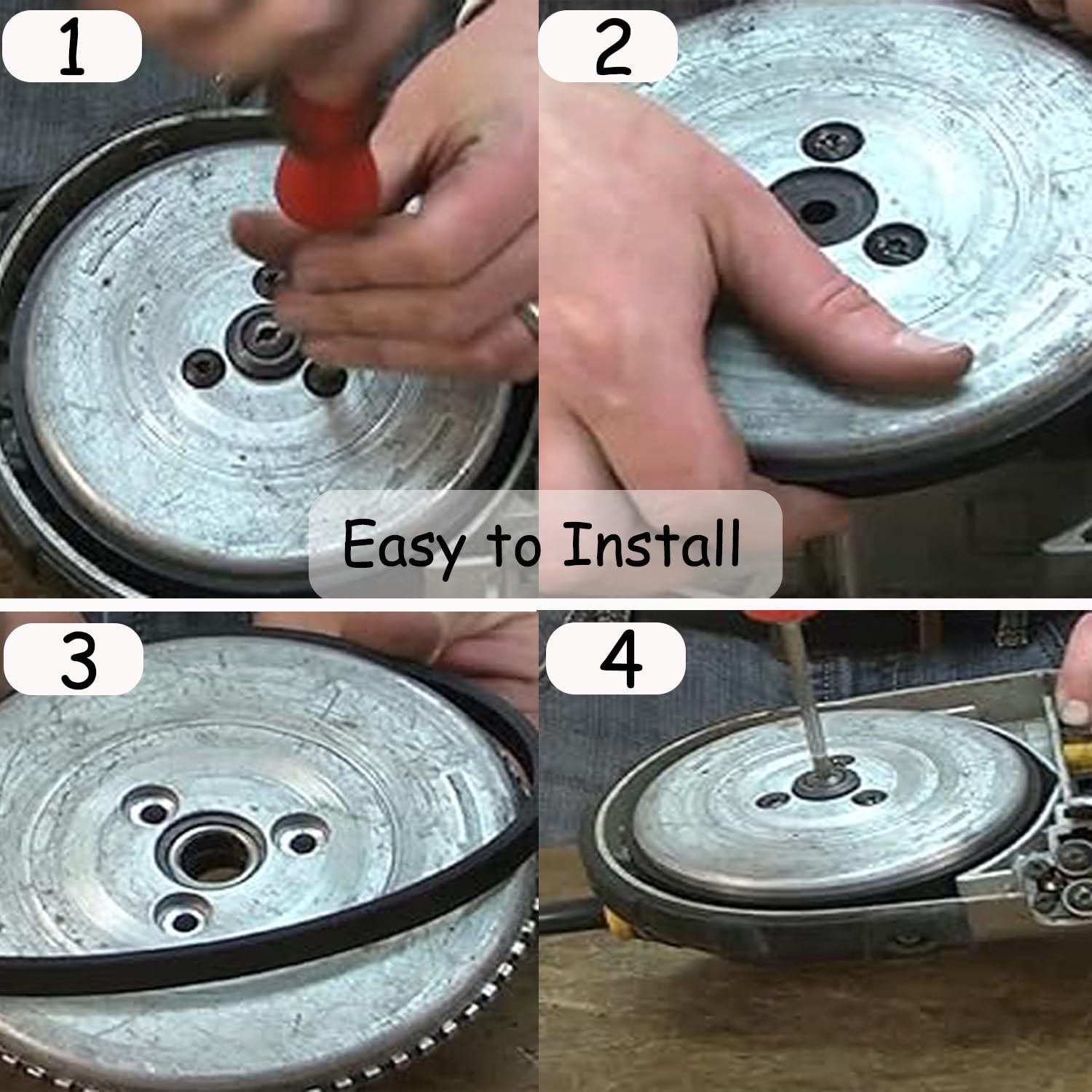 1

2

Easy to Install

3

4