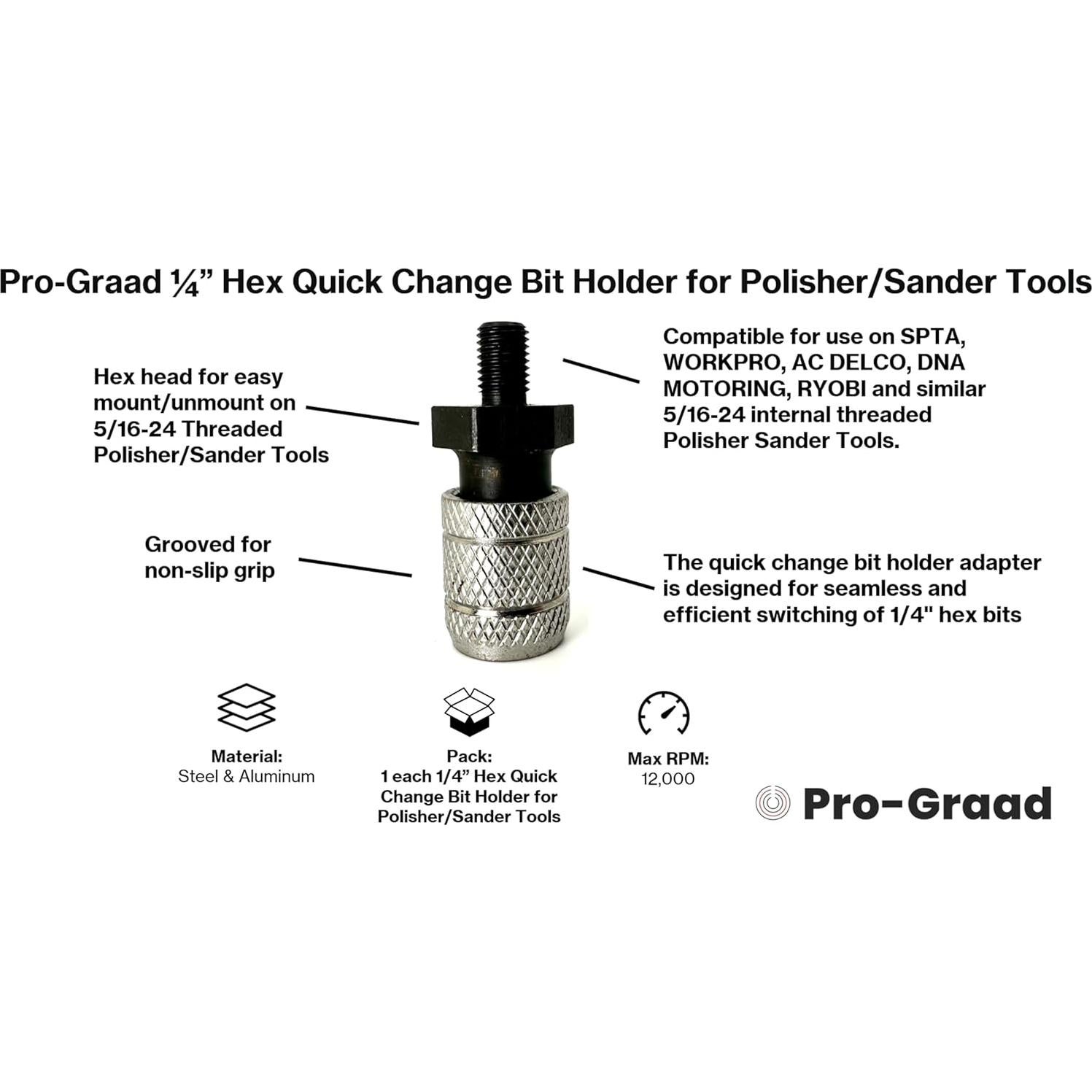 Pro-Graad ¼” Hex Quick Change Bit Holder for Polisher/Sander Tools

Hex head for easy mount/unmount on 5/16-24 Threaded Polisher/Sander Tools

Compatible for use on SPTA, WORKPRO, AC DELCO, DNA MOTORING, RYOBI and similar 5/16-24 internal threaded Polisher Sander Tools.

Grooved for non-slip grip

The quick change bit holder adapter is designed for seamless and efficient switching of 1/4" hex bits

Material:
Steel & Aluminum

Pack:
1 each 1/4” Hex Quick Change Bit Holder for Polisher/Sander Tools

Max RPM:
12,000

Pro-Graad