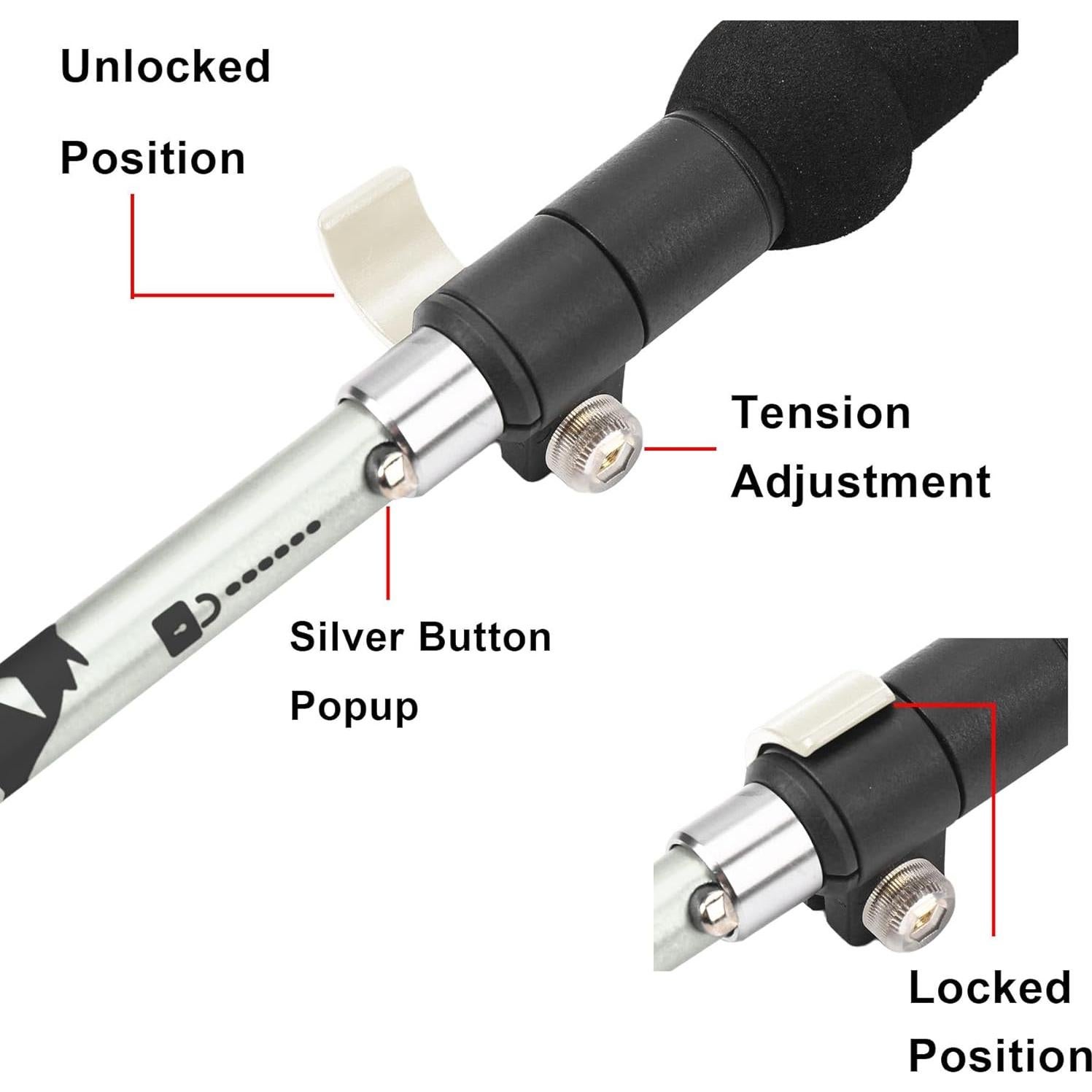 Unlocked
Position

Tension
Adjustment

Silver Button
Popup

Locked
Position