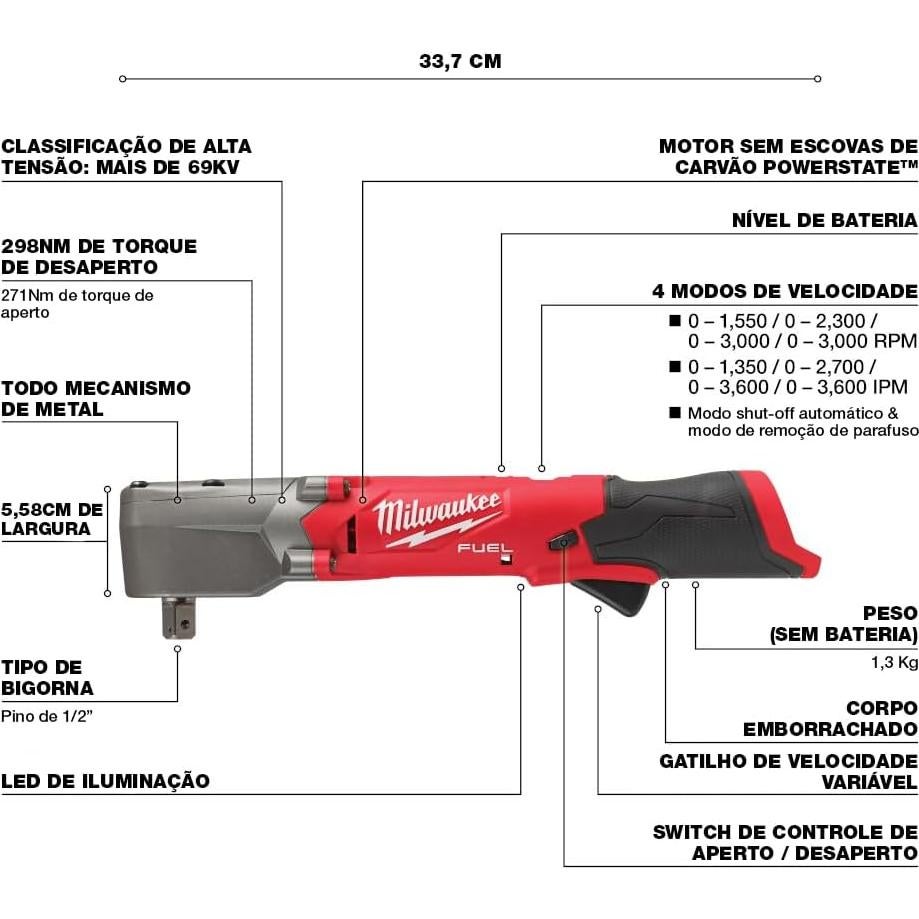 33,7 CM

CLASSIFICAÇÃO DE ALTA TENSÃO: MAIS DE 69KV

298NM DE TORQUE DE DESAPERTO

271Nm de torque de aperto

TODO MECANISMO DE METAL

5,58CM DE LARGURA

TIPO DE BIGORNA

Pino de 1/2"

LED DE ILUMINAÇÃO

MOTOR SEM ESCOVAS DE CARVÃO POWERSTATE™

NÍVEL DE BATERIA

4 MODOS DE VELOCIDADE

■ 0 – 1,550 / 0 – 2,300 / 0 – 3,000 / 0 – 3,000 RPM

■ 0 – 1,350 / 0 – 2,700 / 0 – 3,600 / 0 – 3,600 IPM

■ Modo shut-off automático & modo de remoção de parafuso

Milwaukee

FUEL

PESO (SEM BATERIA)

1,3 Kg

CORPO EMBORRACHADO

GATILHO DE VELOCIDADE VARIÁVEL

SWITCH DE CONTROLE DE APERTO / DESAPERTO