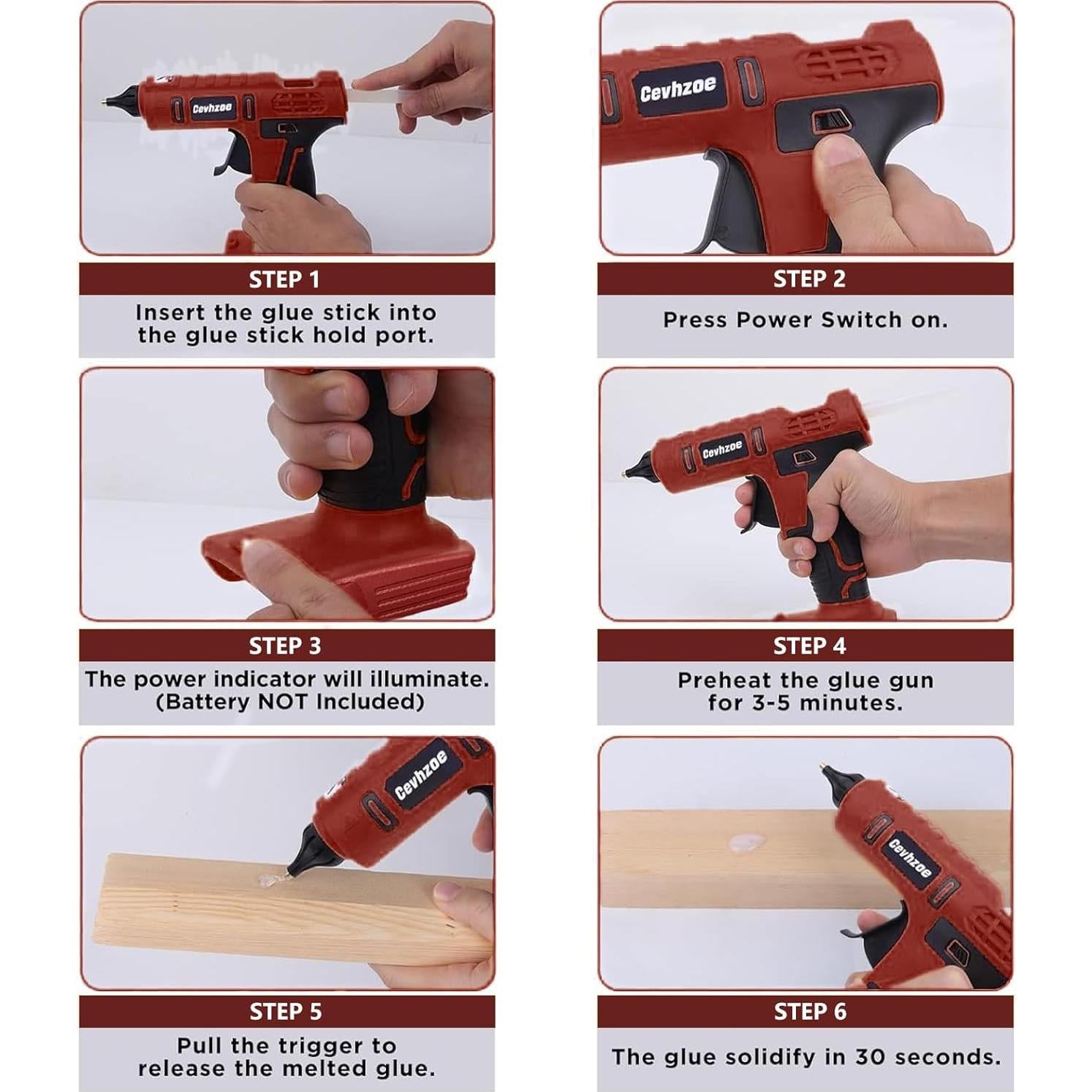 Cevhzoe

STEP 1

Insert the glue stick into the glue stick hold port.

Cevhzoe

STEP 2

Press Power Switch on.

STEP 3

The power indicator will illuminate. (Battery NOT Included)

Cevhzoe

STEP 4

Preheat the glue gun for 3-5 minutes.

Cevhzoe

STEP 5

Pull the trigger to release the melted glue.

Cevhzoe

STEP 6

The glue solidify in 30 seconds.