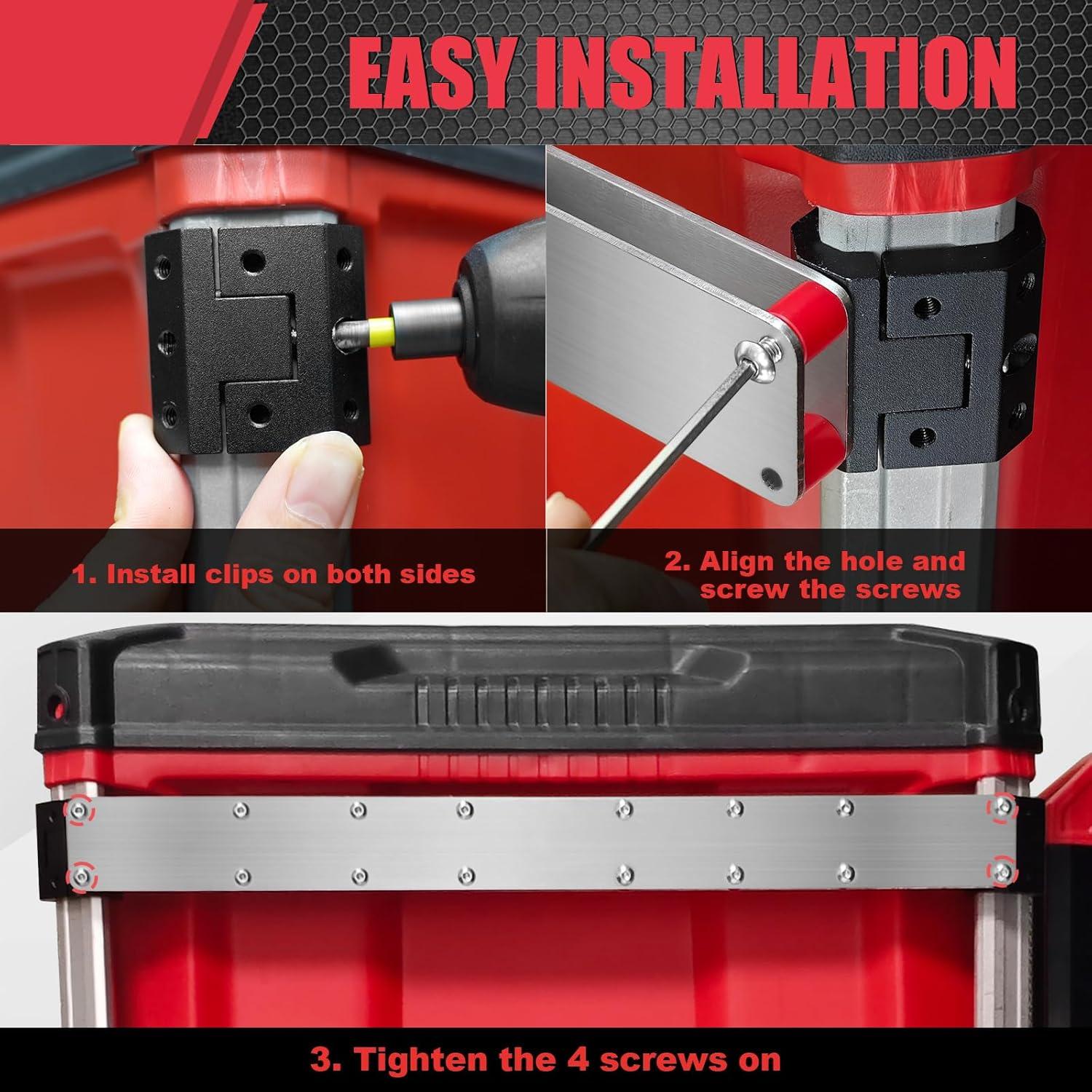 EASY INSTALLATION

1. Install clips on both sides

2. Align the hole and screw the screws

3. Tighten the 4 screws on