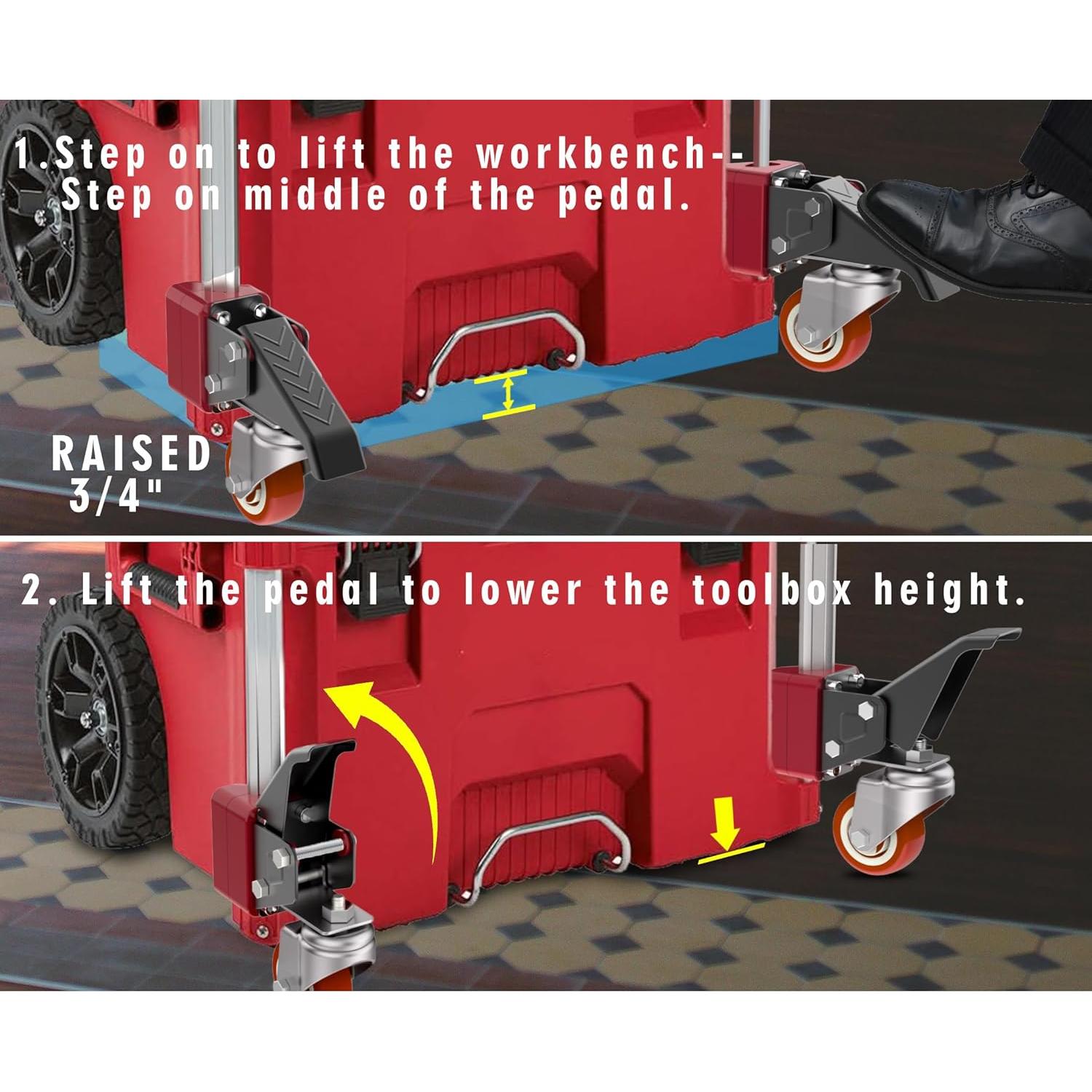 1.Step on to lift the workbench--
Step on middle of the pedal.

RAISED
3/4"

2. Lift the pedal to lower the toolbox height.