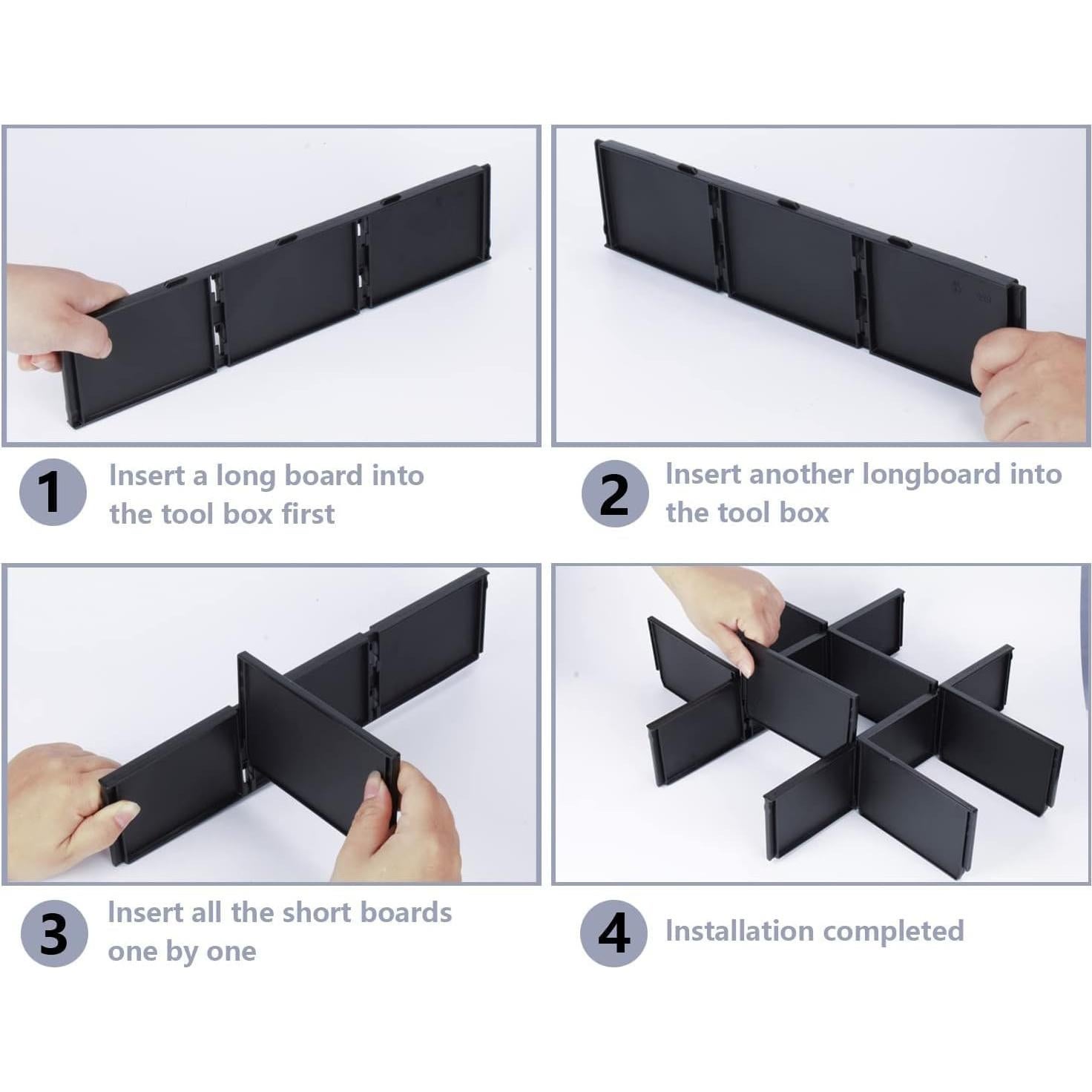 1 Insert a long board into the tool box first

2 Insert another longboard into the tool box

3 Insert all the short boards one by one

4 Installation completed