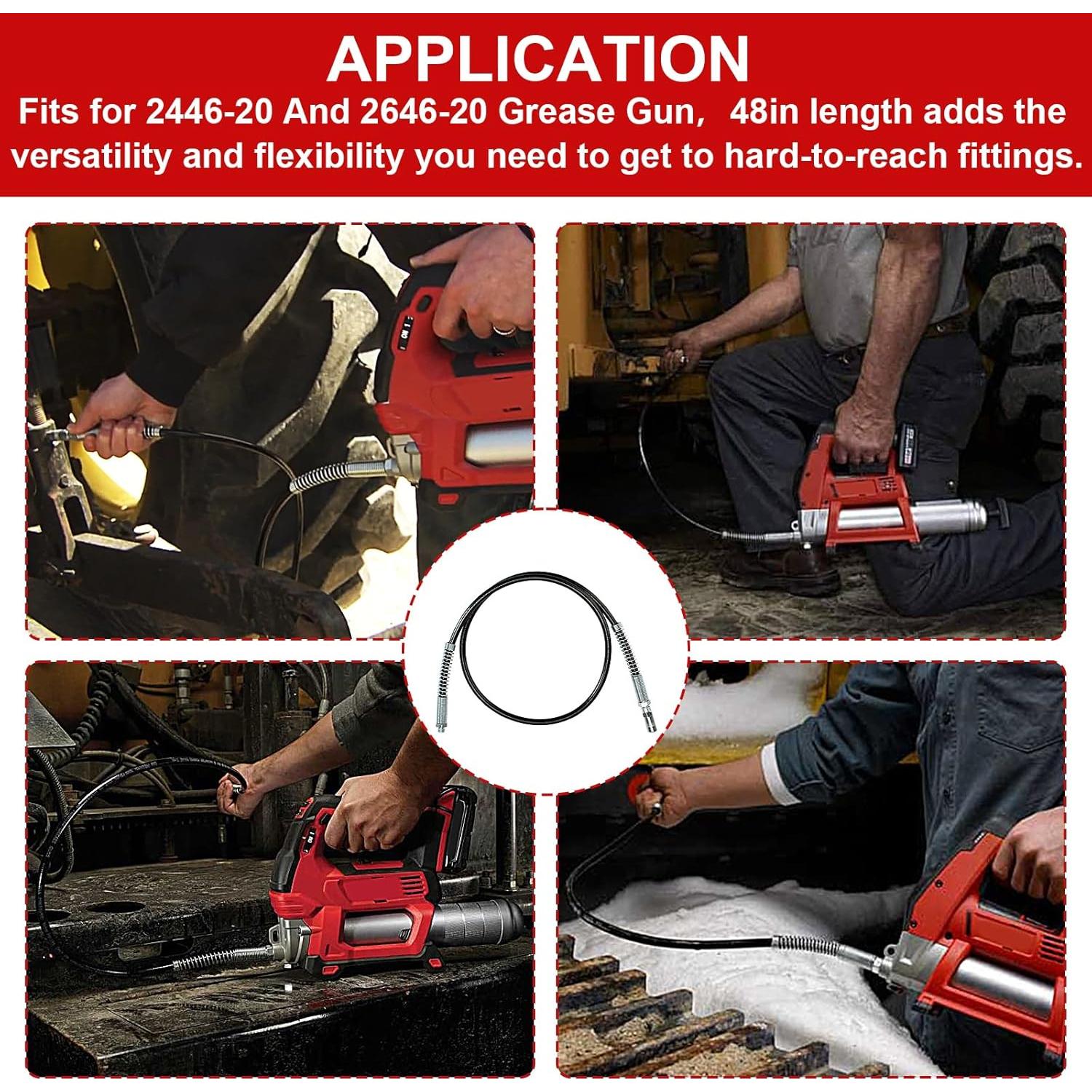 APPLICATION

Fits for 2446-20 And 2646-20 Grease Gun, 48in length adds the versatility and flexibility you need to get to hard-to-reach fittings.